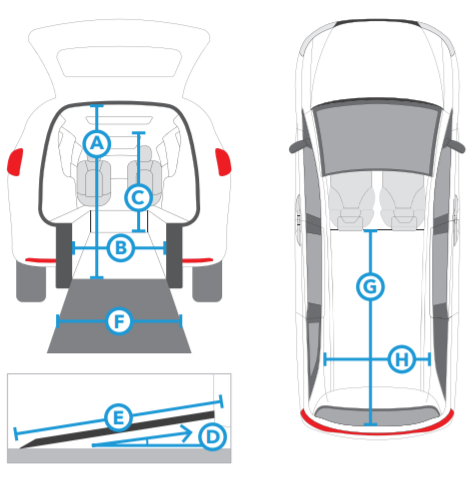 A
C
B
F
E
D
G
H