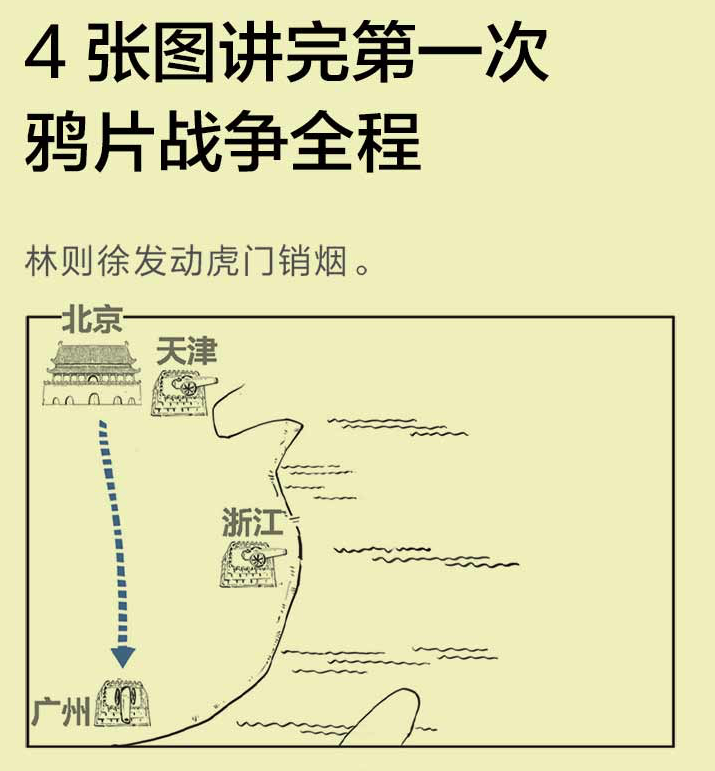 4 张图讲完第一次鸦片战争全程

林则徐发动虎门销烟。

北京

天津

浙江

广州