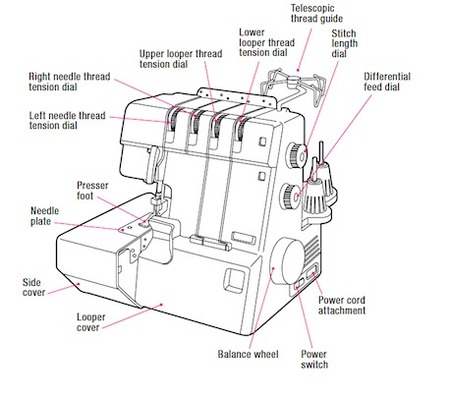 Telescopic thread guide

Lower looper thread tension dial

Stitch length dial

Upper looper thread tension dial

Right needle thread tension dial

Differential feed dial

Left needle thread tension dial

Presser foot

Needle plate

Side cover

Looper cover

Power cord attachment

Balance wheel

Power switch