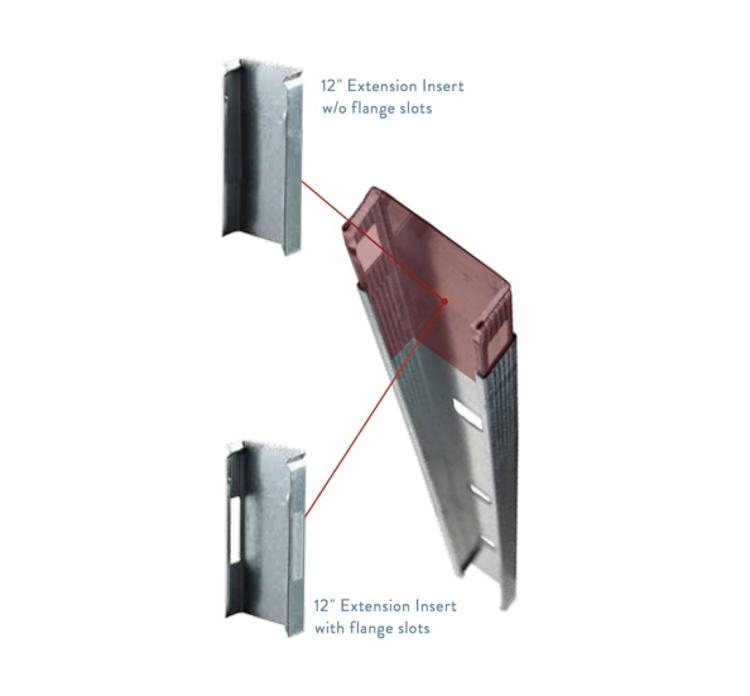 12" Extension Insert
w/o flange slots

12" Extension Insert
with flange slots