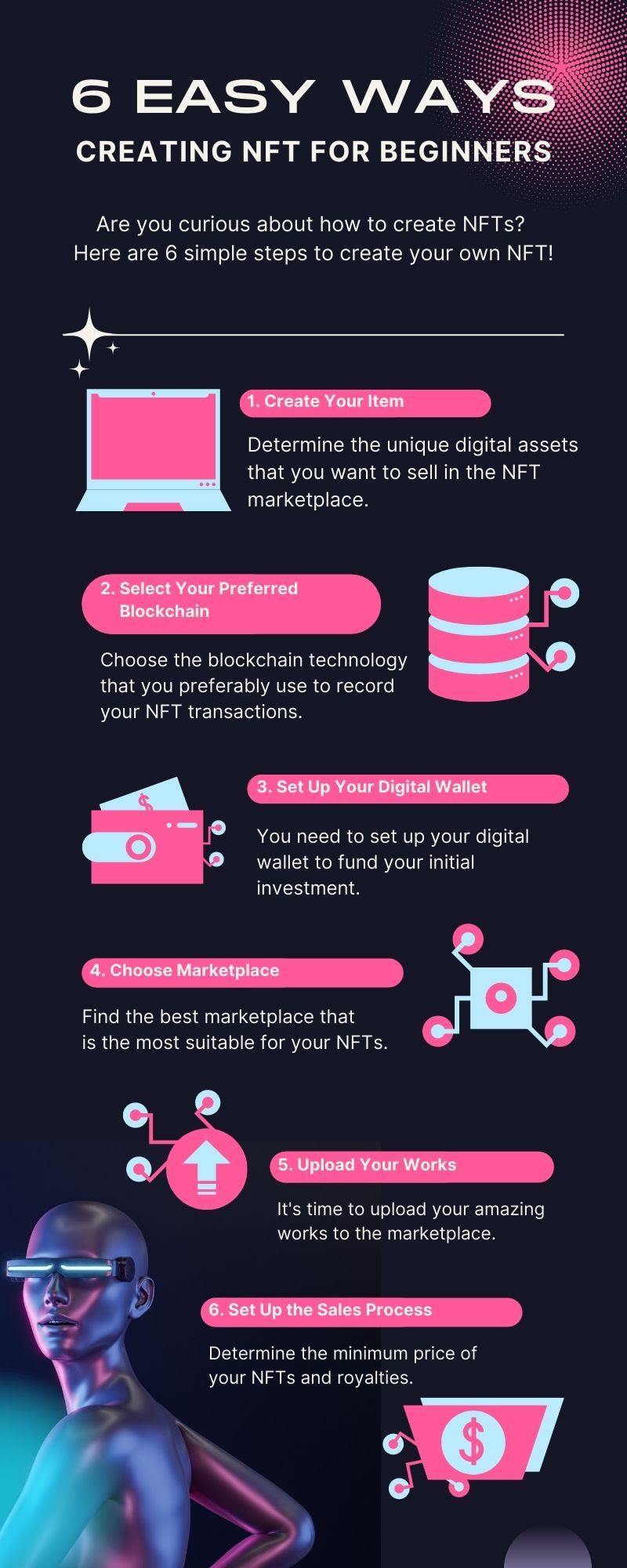 6 EASY WAYS
CREATING NFT FOR BEGINNERS

Are you curious about how to create NFTs? Here are 6 simple steps to create your own NFT!

1. Create Your Item

Determine the unique digital assets that you want to sell in the NFT marketplace.

2. Select Your Preferred Blockchain

Choose the blockchain technology that you preferably use to record your NFT transactions.

$

3. Set Up Your Digital Wallet

You need to set up your digital wallet to fund your initial investment.

4. Choose Marketplace

Find the best marketplace that is the most suitable for your NFTs.

5. Upload Your Works

It's time to upload your amazing works to the marketplace.

6. Set Up the Sales Process

Determine the minimum price of your NFTs and royalties.

$