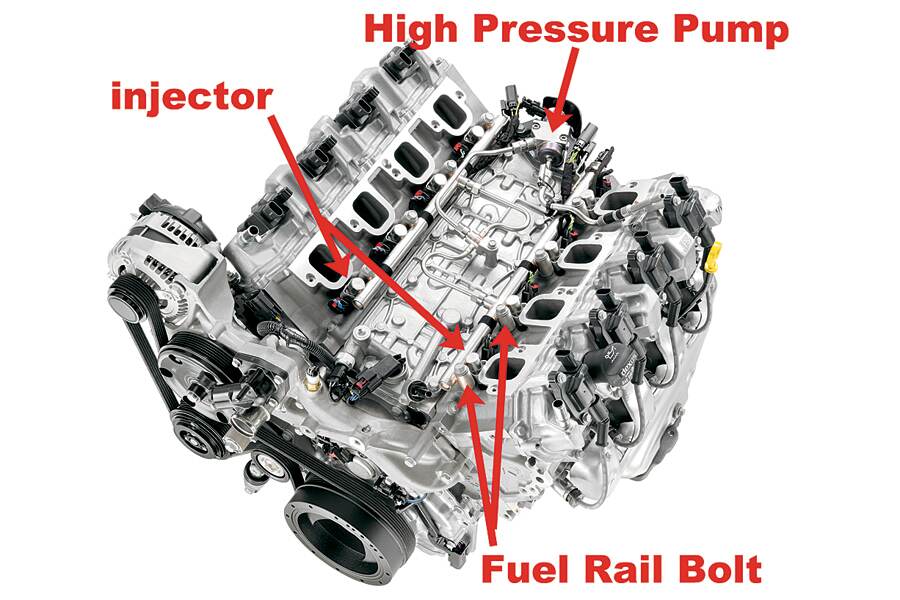 High Pressure Pump

injector

Fuel Rail Bolt