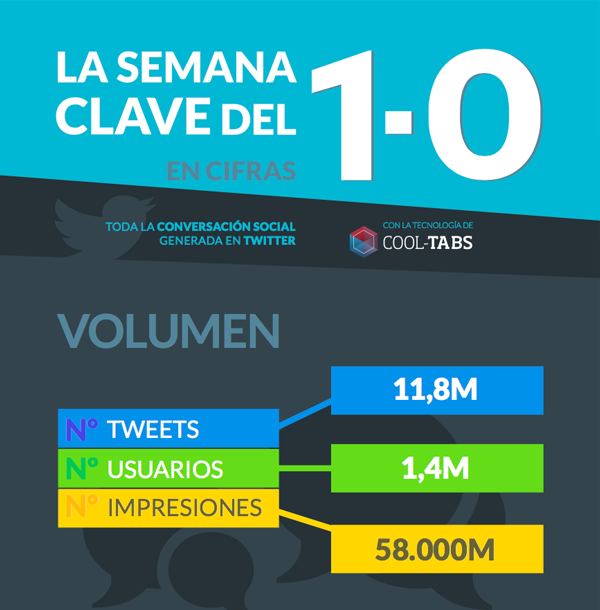 LA SEMANA CLAVE DEL 1-0

EN CIFRAS

TODA LA CONVERSACIÓN SOCIAL GENERADA EN TWITTER

CON LA TECNOLOGÍA DE COOL-TABS

VOLUMEN

Nº TWEETS 11,8M

Nº USUARIOS 1,4M

Nº IMPRESIONES 58.000M