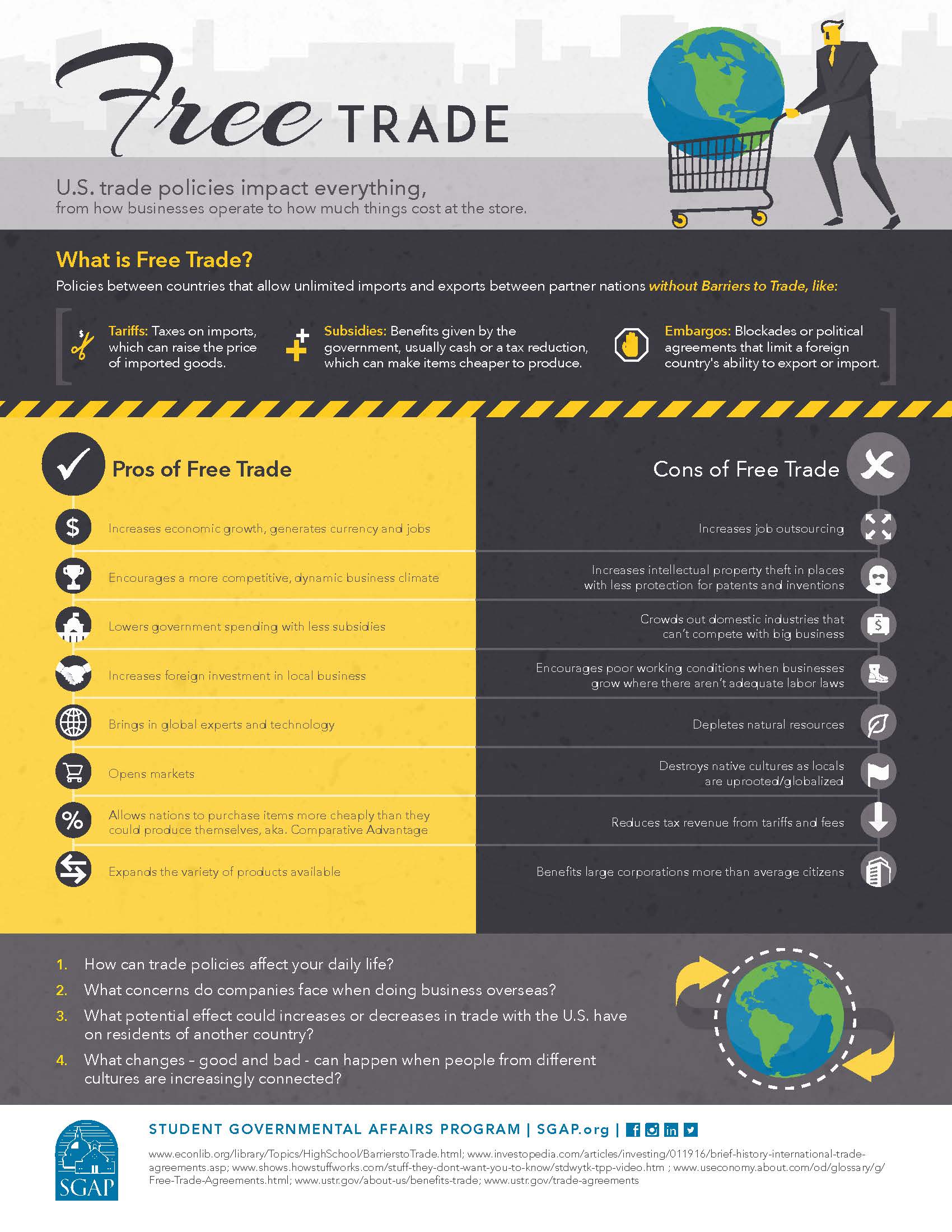 Free TRADE

U.S. trade policies impact everything, from how businesses operate to how much things cost at the store.

What is Free Trade?

Policies between countries that allow unlimited imports and exports between partner nations without Barriers to Trade, like:

Tariffs: Taxes on imports, which can raise the price of imported goods.

Subsidies: Benefits given by the government, usually cash or a tax reduction, which can make items cheaper to produce.

Embargos: Blockades or political agreements that limit a foreign country's ability to export or import.

Pros of Free Trade

Increases economic growth, generates currency and jobs

Encourages a more competitive, dynamic business climate

Lowers government spending with less subsidies

Increases foreign investment in local business

Brings in global experts and technology

Opens markets

Allows nations to purchase items more cheaply than they could produce themselves, aka. Comparative Advantage

Expands the variety of products available

Cons of Free Trade

Increases job outsourcing

Increases intellectual property theft in places with less protection for patents and inventions

Crowds out domestic industries that can't compete with big business

Encourages poor working conditions when businesses grow where there aren't adequate labor laws

Depletes natural resources

Destroys native cultures as locals are uprooted/globalized

Reduces tax revenue from tariffs and fees

Benefits large corporations more than average citizens

1. How can trade policies affect your daily life?
2. What concerns do companies face when doing business overseas?
3. What potential effect could increases or decreases in trade with the U.S. have on residents of another country?
4. What changes - good and bad - can happen when people from different cultures are increasingly connected?

SGAP

STUDENT GOVERNMENTAL AFFAIRS PROGRAM | SGAP.org |

www.econlib.org/library/Topics/HighSchool/BarrierstoTrade.html; www.investopedia.com/articles/investing/011916/brief-history-international-trade-agreements.asp; www.shows.howstuffworks.com/stuff-they-dont-want-you-to-know/stdwytk-tpp-video.htm ; www.useconomy.about.com/od/glossary/g/Free-Trade-Agreements.html; www.ustr.gov/about-us/benefits-trade; www.ustr.gov/trade-agreements