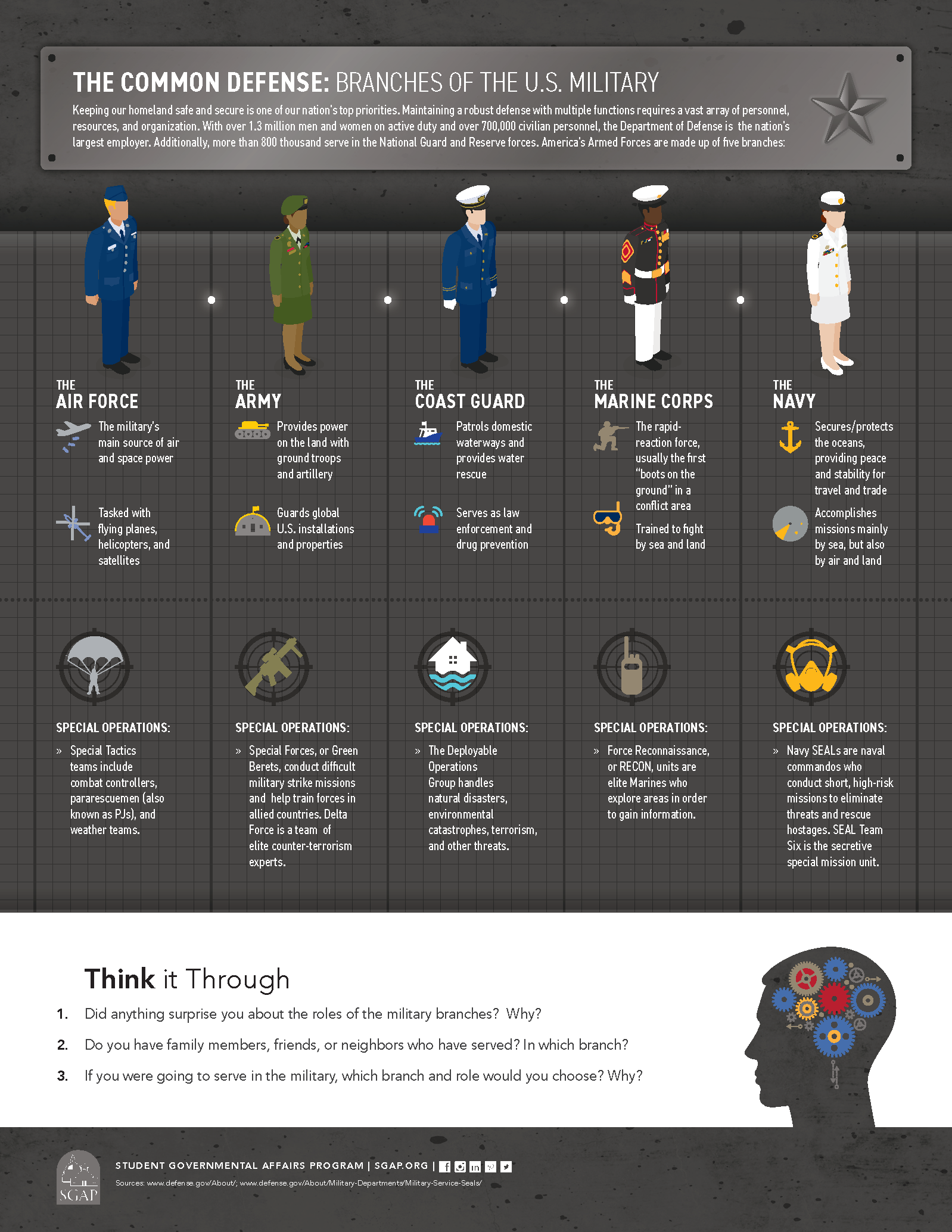 THE COMMON DEFENSE: BRANCHES OF THE U.S. MILITARY

Keeping our homeland safe and secure is one of our nation's top priorities. Maintaining a robust defense with multiple functions requires a vast array of personnel, resources, and organization. With over 1.3 million men and women on active duty and over 700,000 civilian personnel, the Department of Defense is the nation's largest employer. Additionally, more than 800 thousand serve in the National Guard and Reserve forces. America's Armed Forces are made up of five branches:

THE AIR FORCE

The military's main source of air and space power

Tasked with flying planes, helicopters, and satellites

SPECIAL OPERATIONS:

» Special Tactics teams include combat controllers, pararescuemen (also known as PJs), and weather teams.

THE ARMY

Provides power on the land with ground troops and artillery

Guards global U.S. installations and properties

SPECIAL OPERATIONS:

» Special Forces, or Green Berets, conduct difficult military strike missions and help train forces in allied countries. Delta Force is a team of elite counter-terrorism experts.

THE COAST GUARD

Patrols domestic waterways and provides water rescue

Serves as law enforcement and drug prevention

SPECIAL OPERATIONS:

» The Deployable Operations Group handles natural disasters, environmental catastrophes, terrorism, and other threats.

THE MARINE CORPS

The rapid-reaction force, usually the first "boots on the ground" in a conflict area

Trained to fight by sea and land

SPECIAL OPERATIONS:

» Force Reconnaissance, or RECON, units are elite Marines who explore areas in order to gain information.

THE NAVY

Secures/protects the oceans, providing peace and stability for travel and trade

Accomplishes missions mainly by sea, but also by air and land

SPECIAL OPERATIONS:

» Navy SEALs are naval commandos who conduct short, high-risk missions to eliminate threats and rescue hostages. SEAL Team Six is the secretive special mission unit.

Think it Through

1. Did anything surprise you about the roles of the military branches? Why?

2. Do you have family members, friends, or neighbors who have served? In which branch?

3. If you were going to serve in the military, which branch and role would you choose? Why?

SGAP

STUDENT GOVERNMENTAL AFFAIRS PROGRAM | SGAP.ORG |

Sources: www.defense.gov/About/; www.defense.gov/About/Military-Departments/Military-Service-Seals/