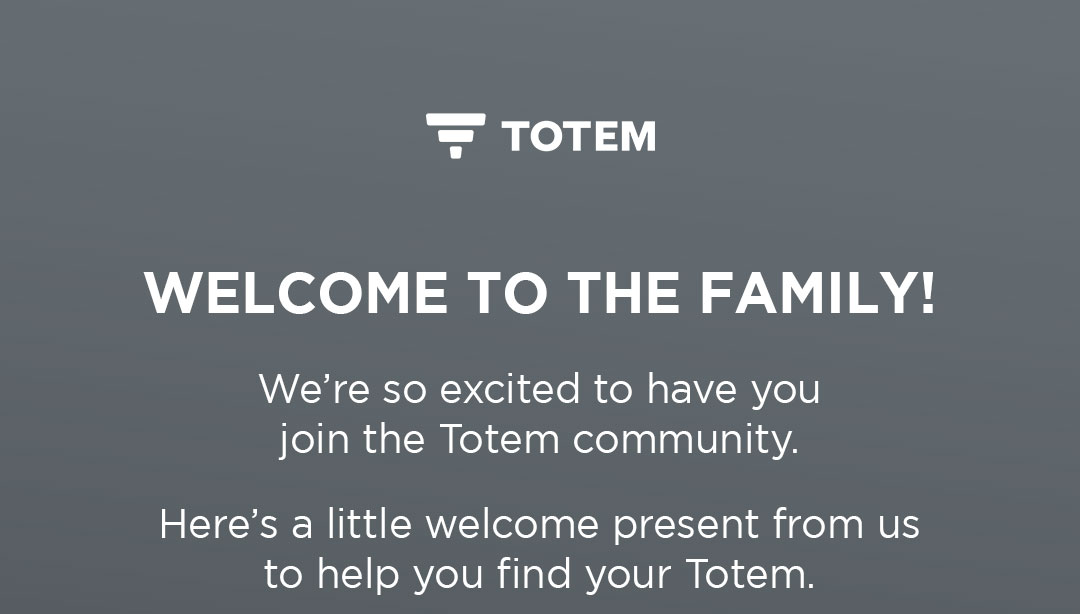 TOTEM

WELCOME TO THE FAMILY!

We're so excited to have you join the Totem community.

Here's a little welcome present from us to help you find your Totem.