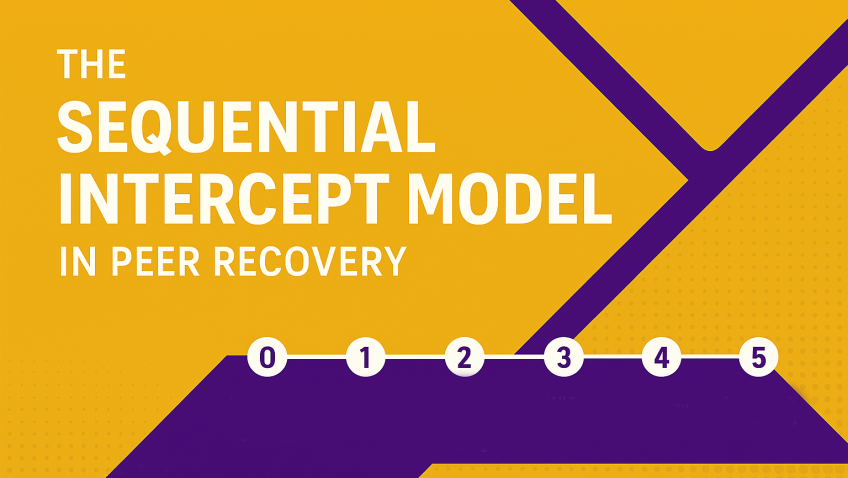 THE
SEQUENTIAL
INTERCEPT MODEL
IN PEER RECOVERY

0
1
2
3
4
5