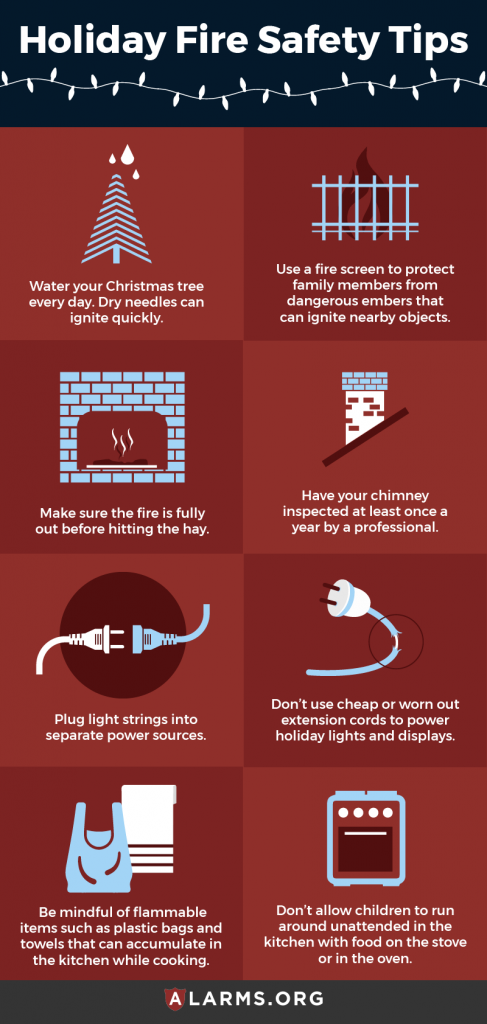 Holiday Fire Safety Tips

Water your Christmas tree every day. Dry needles can ignite quickly.

Use a fire screen to protect family members from dangerous embers that can ignite nearby objects.

Make sure the fire is fully out before hitting the hay.

Have your chimney inspected at least once a year by a professional.

Plug light strings into separate power sources.

Don't use cheap or worn out extension cords to power holiday lights and displays.

Be mindful of flammable items such as plastic bags and towels that can accumulate in the kitchen while cooking.

Don't allow children to run around unattended in the kitchen with food on the stove or in the oven.

ALARMS.ORG