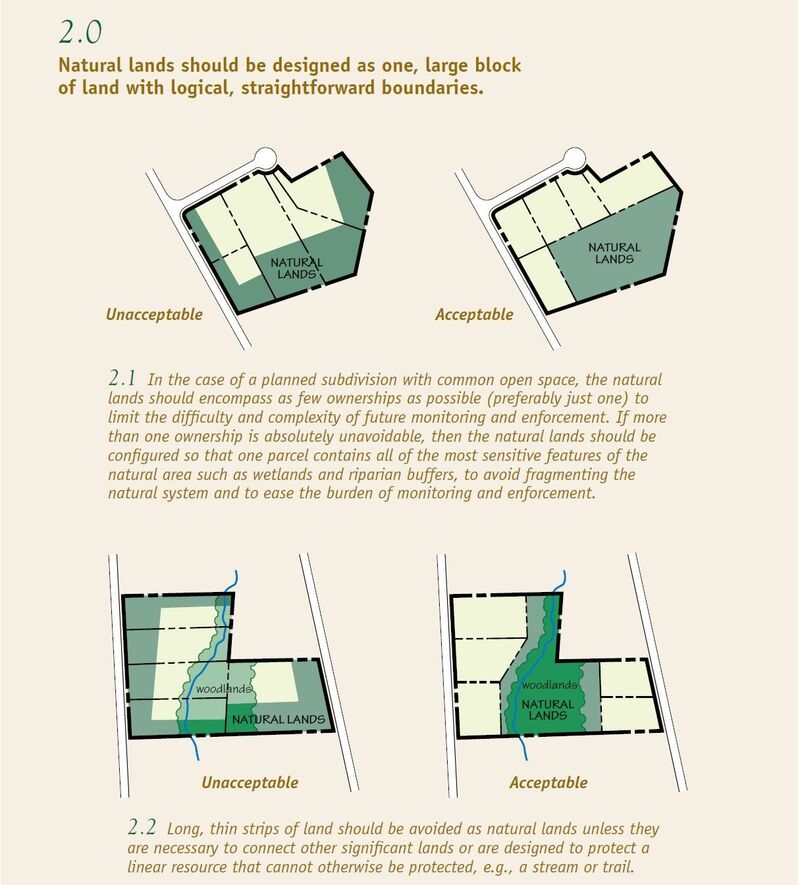 2.0

Natural lands should be designed as one, large block of land with logical, straightforward boundaries.

NATURAL LANDS

Unacceptable

NATURAL LANDS

Acceptable

2.1 In the case of a planned subdivision with common open space, the natural lands should encompass as few ownerships as possible (preferably just one) to limit the difficulty and complexity of future monitoring and enforcement. If more than one ownership is absolutely unavoidable, then the natural lands should be configured so that one parcel contains all of the most sensitive features of the natural area such as wetlands and riparian buffers, to avoid fragmenting the natural system and to ease the burden of monitoring and enforcement.

woodlands

NATURAL LANDS

Unacceptable

woodlands

NATURAL LANDS

Acceptable

2.2 Long, thin strips of land should be avoided as natural lands unless they are necessary to connect other significant lands or are designed to protect a linear resource that cannot otherwise be protected, e.g., a stream or trail.