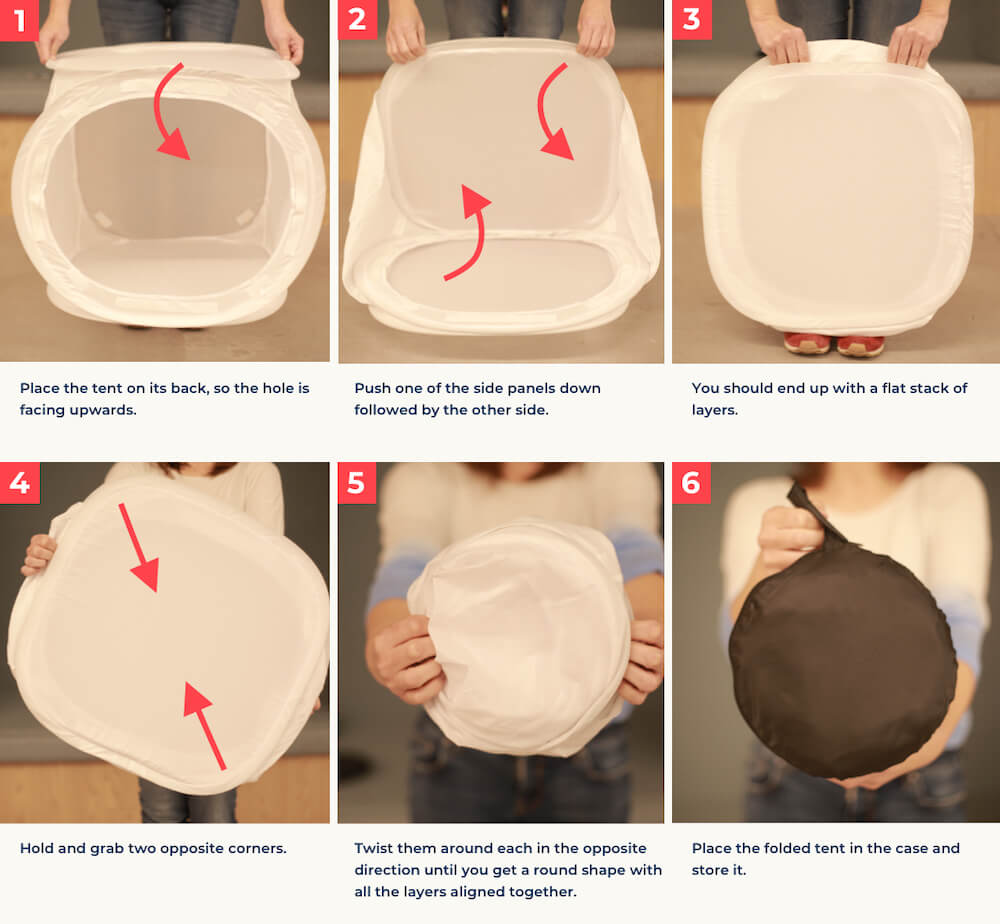 1

Place the tent on its back, so the hole is facing upwards.

2

Push one of the side panels down followed by the other side.

3

You should end up with a flat stack of layers.

4

Hold and grab two opposite corners.

5

Twist them around each in the opposite direction until you get a round shape with all the layers aligned together.

6

Place the folded tent in the case and store it.