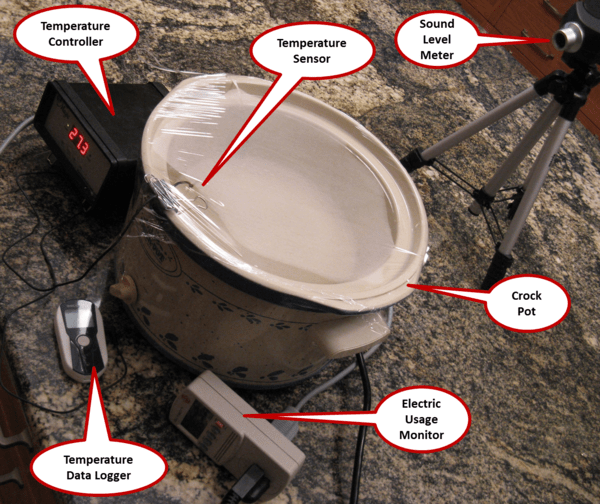 Temperature Controller

Temperature Sensor

Sound Level Meter

273

Crock Pot

Electric Usage Monitor

Temperature Data Logger