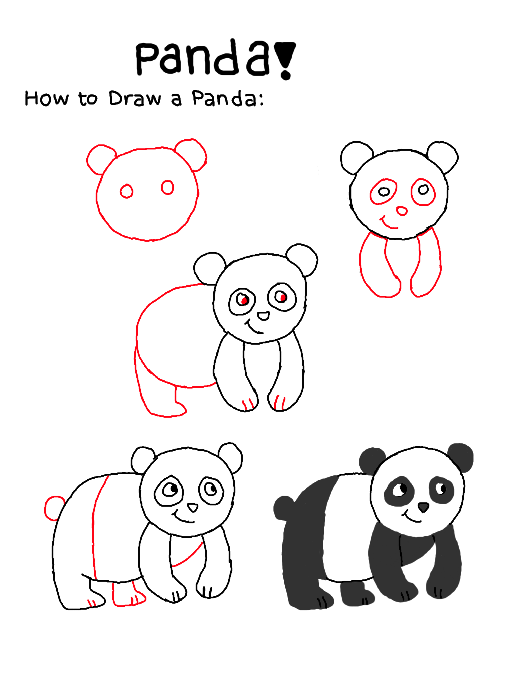 Panda!

How to Draw a Panda: