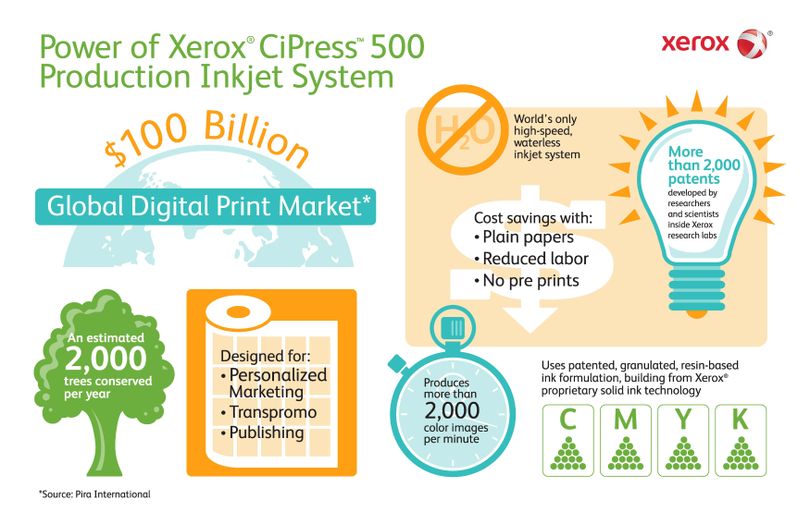 Power of Xerox® CiPress™ 500 Production Inkjet System

xerox®

$100 Billion

Global Digital Print Market*

$H_2O$

World's only high-speed, waterless inkjet system

More than 2,000 patents developed by researchers and scientists inside Xerox research labs

Cost savings with:
• Plain papers
• Reduced labor
• No pre prints

An estimated 2,000 trees conserved per year

Designed for:
• Personalized Marketing
• Transpromo
• Publishing

Produces more than 2,000 color images per minute

Uses patented, granulated, resin-based ink formulation, building from Xerox® proprietary solid ink technology

C M Y K

*Source: Pira International