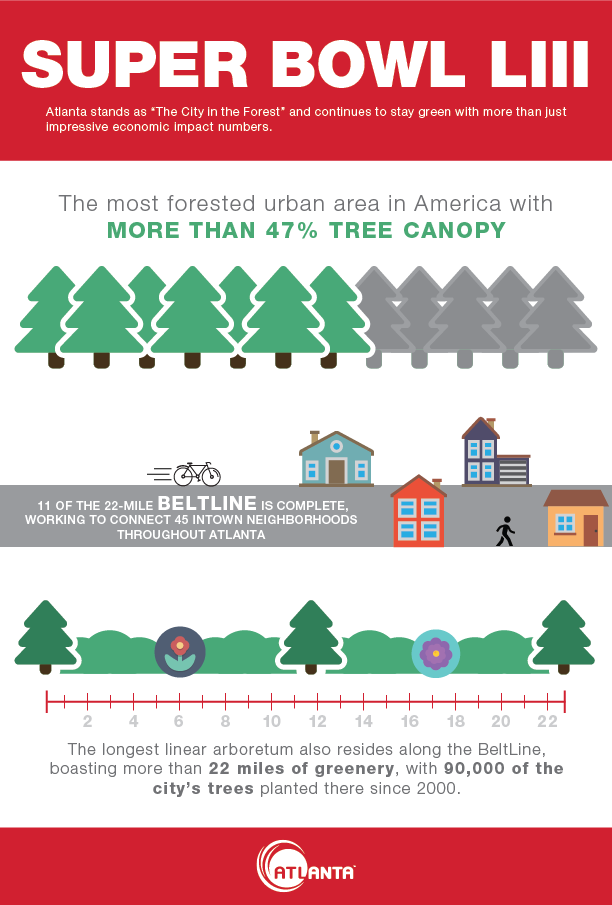 SUPER BOWL LIII

Atlanta stands as "The City in the Forest" and continues to stay green with more than just impressive economic impact numbers.

The most forested urban area in America with
MORE THAN 47% TREE CANOPY

11 OF THE 22-MILE BELTLINE IS COMPLETE, WORKING TO CONNECT 45 INTOWN NEIGHBORHOODS THROUGHOUT ATLANTA

2 4 6 8 10 12 14 16 18 20 22

The longest linear arboretum also resides along the BeltLine, boasting more than 22 miles of greenery, with 90,000 of the city's trees planted there since 2000.

ATLANTA