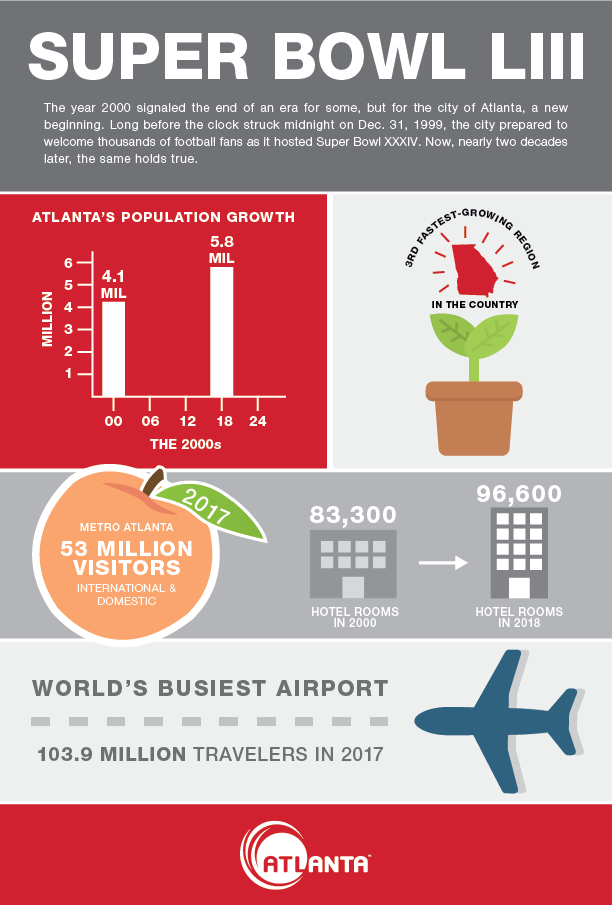 SUPER BOWL LIII

The year 2000 signaled the end of an era for some, but for the city of Atlanta, a new beginning. Long before the clock struck midnight on Dec. 31, 1999, the city prepared to welcome thousands of football fans as it hosted Super Bowl XXXIV. Now, nearly two decades later, the same holds true.

ATLANTA'S POPULATION GROWTH

MILLION
6
5
4
3
2
1

4.1 MIL
5.8 MIL

00 06 12 18 24
THE 2000s

3RD FASTEST-GROWING REGION
IN THE COUNTRY

2017
METRO ATLANTA
53 MILLION VISITORS
INTERNATIONAL & DOMESTIC

83,300
HOTEL ROOMS IN 2000

96,600
HOTEL ROOMS IN 2018

WORLD'S BUSIEST AIRPORT

103.9 MILLION TRAVELERS IN 2017

ATLANTA