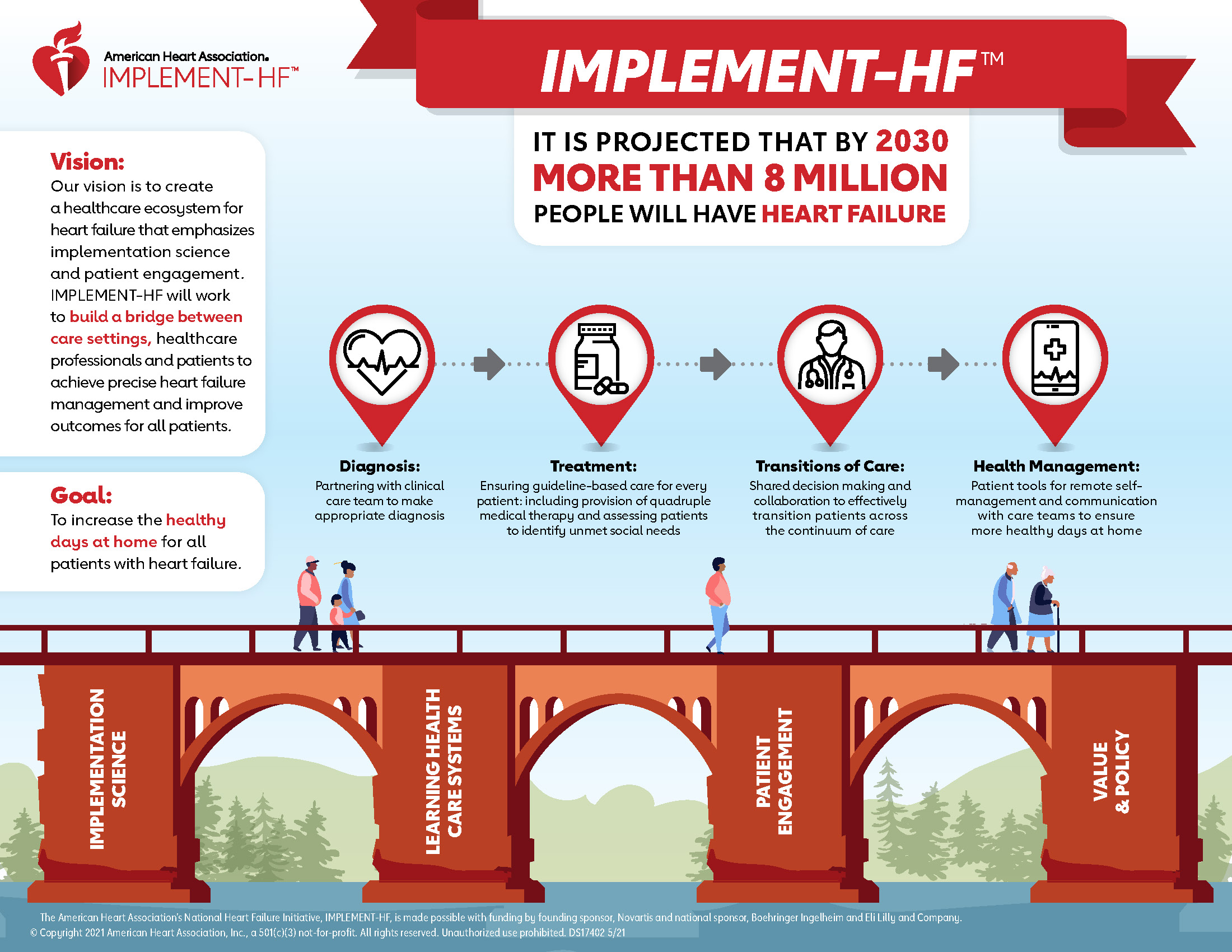 American Heart Association.
IMPLEMENT-HF™

IMPLEMENT-HF™

IT IS PROJECTED THAT BY 2030 MORE THAN 8 MILLION PEOPLE WILL HAVE HEART FAILURE

Vision:
Our vision is to create a healthcare ecosystem for heart failure that emphasizes implementation science and patient engagement. IMPLEMENT-HF will work to build a bridge between care settings, healthcare professionals and patients to achieve precise heart failure management and improve outcomes for all patients.

Goal:
To increase the healthy days at home for all patients with heart failure.

Diagnosis:
Partnering with clinical care team to make appropriate diagnosis

Treatment:
Ensuring guideline-based care for every patient: including provision of quadruple medical therapy and assessing patients to identify unmet social needs

Transitions of Care:
Shared decision making and collaboration to effectively transition patients across the continuum of care

Health Management:
Patient tools for remote self-management and communication with care teams to ensure more healthy days at home

IMPLEMENTATION SCIENCE

LEARNING HEALTH CARE SYSTEMS

PATIENT ENGAGEMENT

VALUE & POLICY

The American Heart Association's National Heart Failure Initiative, IMPLEMENT-HF, is made possible with funding by founding sponsor, Novartis and national sponsor, Boehringer Ingelheim and Eli Lilly and Company.
© Copyright 2021 American Heart Association, Inc., a 501(c)(3) not-for-profit. All rights reserved. Unauthorized use prohibited. DS17402 5/21