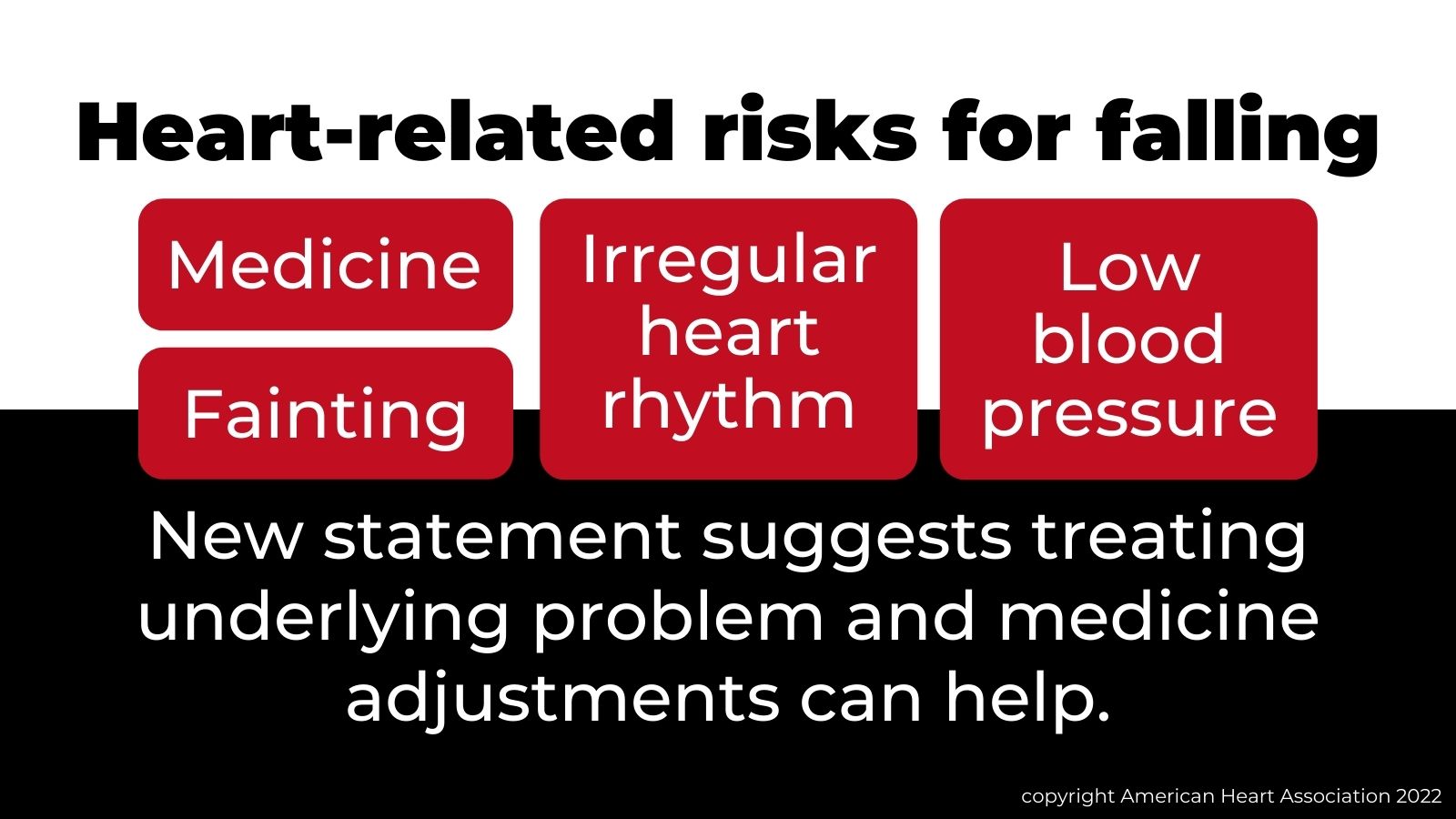 Heart-related risks for falling

Medicine

Fainting

Irregular heart rhythm

Low blood pressure

New statement suggests treating underlying problem and medicine adjustments can help.

copyright American Heart Association 2022