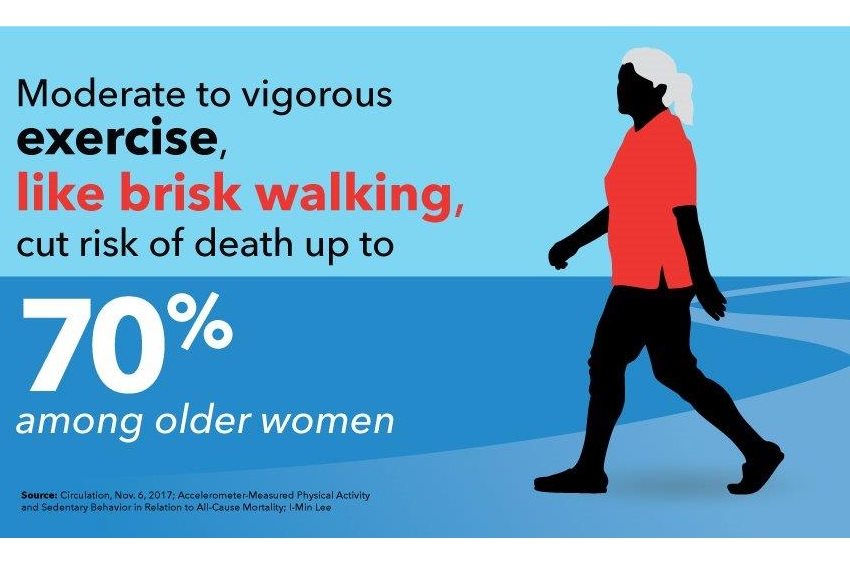 Moderate to vigorous exercise, like brisk walking, cut risk of death up to

70%

among older women

Source: Circulation, Nov. 6, 2017; Accelerometer-Measured Physical Activity and Sedentary Behavior in Relation to All-Cause Mortality; I-Min Lee