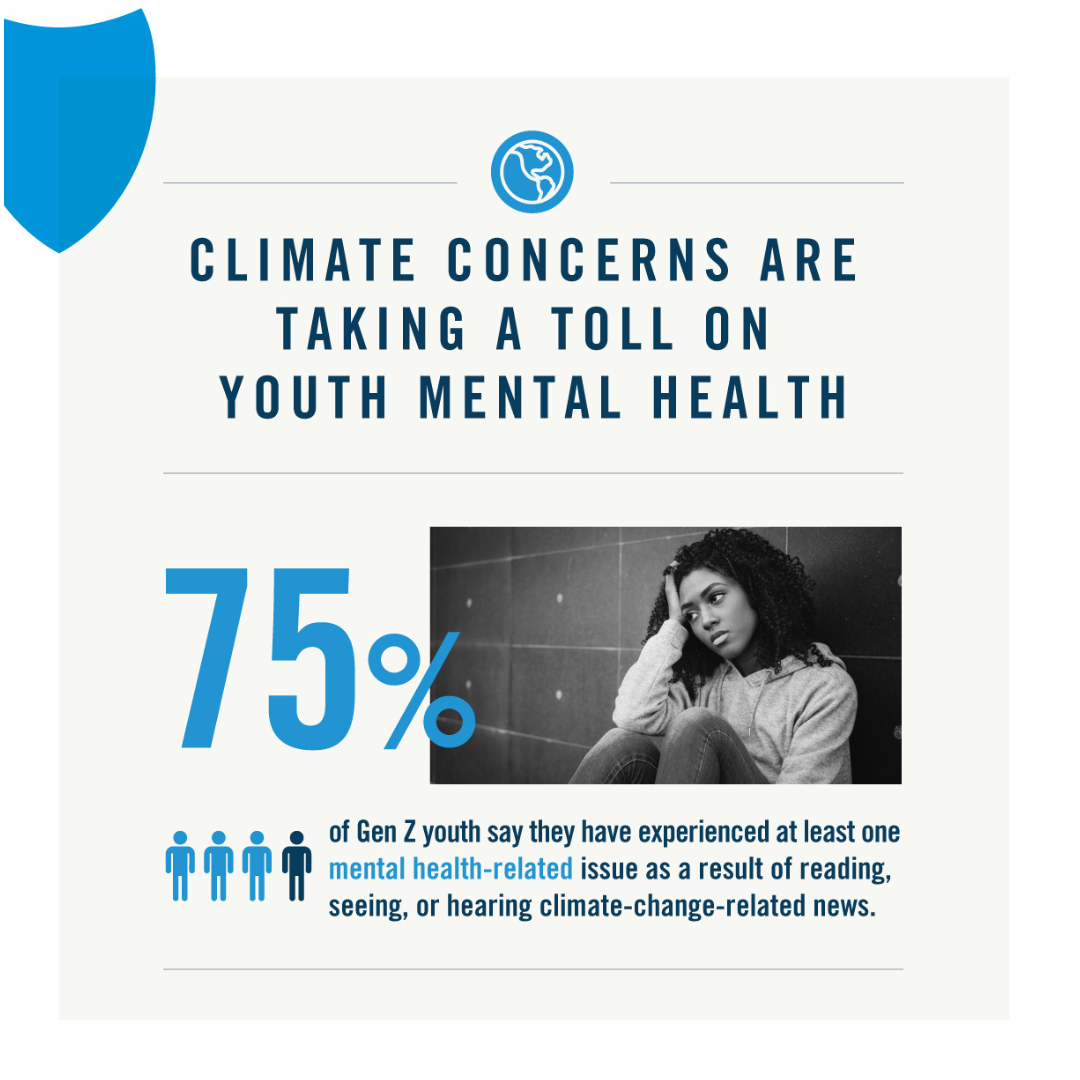 CLIMATE CONCERNS ARE TAKING A TOLL ON YOUTH MENTAL HEALTH

75%

of Gen Z youth say they have experienced at least one mental health-related issue as a result of reading, seeing, or hearing climate-change-related news.