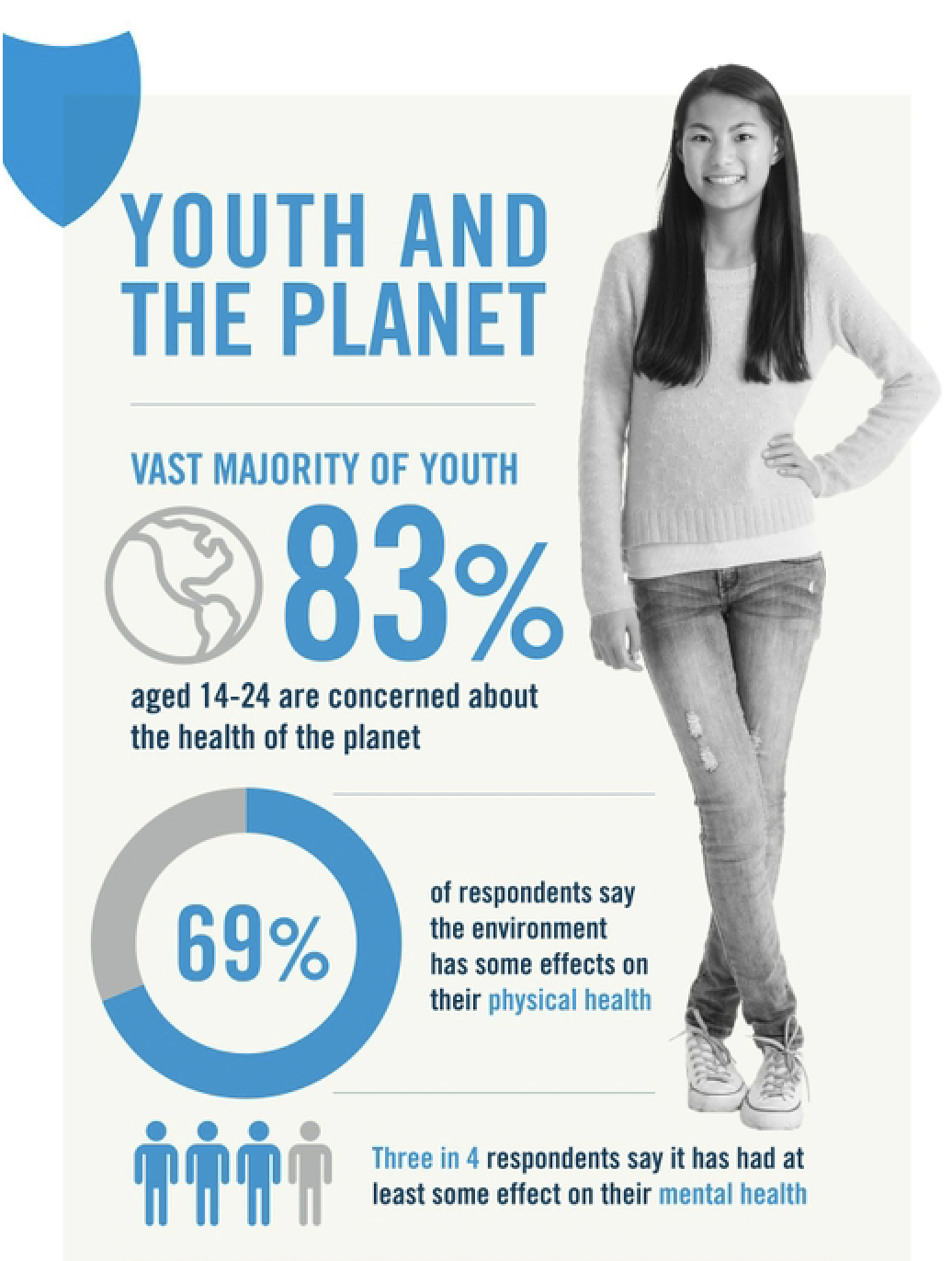 YOUTH AND THE PLANET

VAST MAJORITY OF YOUTH

83%

aged 14-24 are concerned about the health of the planet

69%

of respondents say the environment has some effects on their physical health

Three in 4 respondents say it has had at least some effect on their mental health