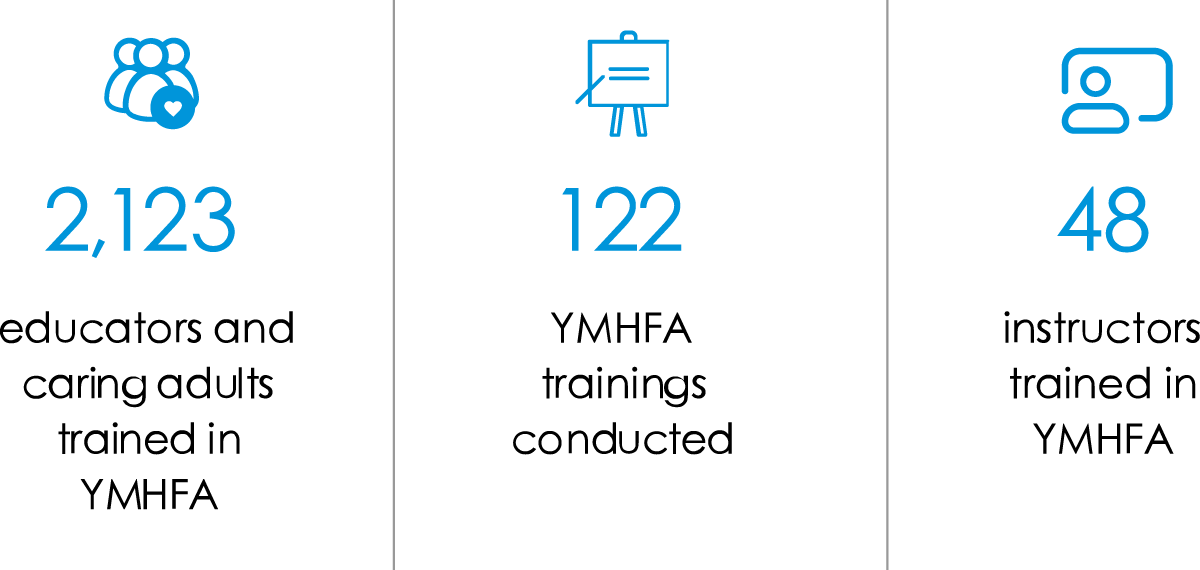 2,123

educators and caring adults trained in YMHFA

122

YMHFA trainings conducted

48

instructors trained in YMHFA