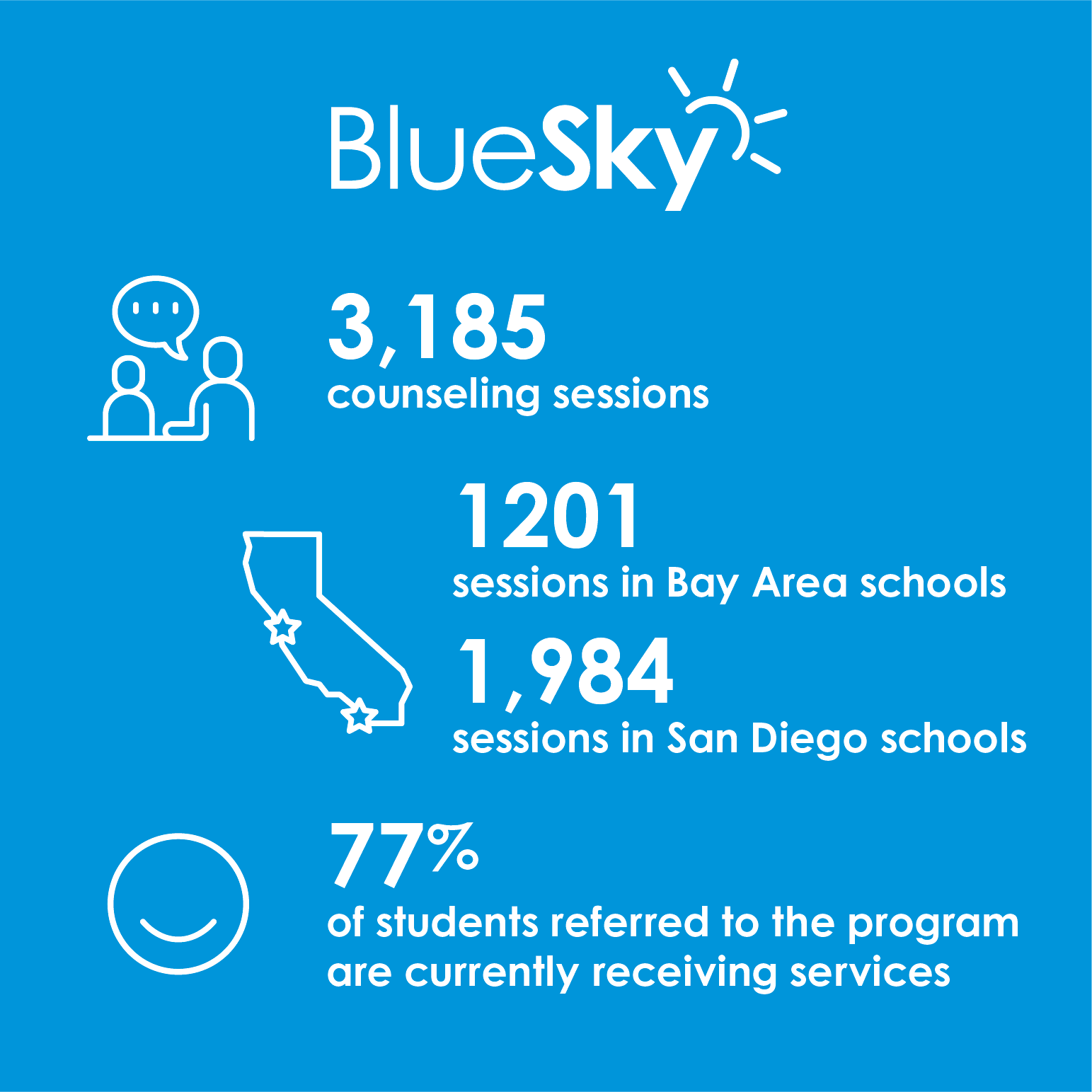 BlueSky

3,185
counseling sessions

1201
sessions in Bay Area schools

1,984
sessions in San Diego schools

77%
of students referred to the program are currently receiving services