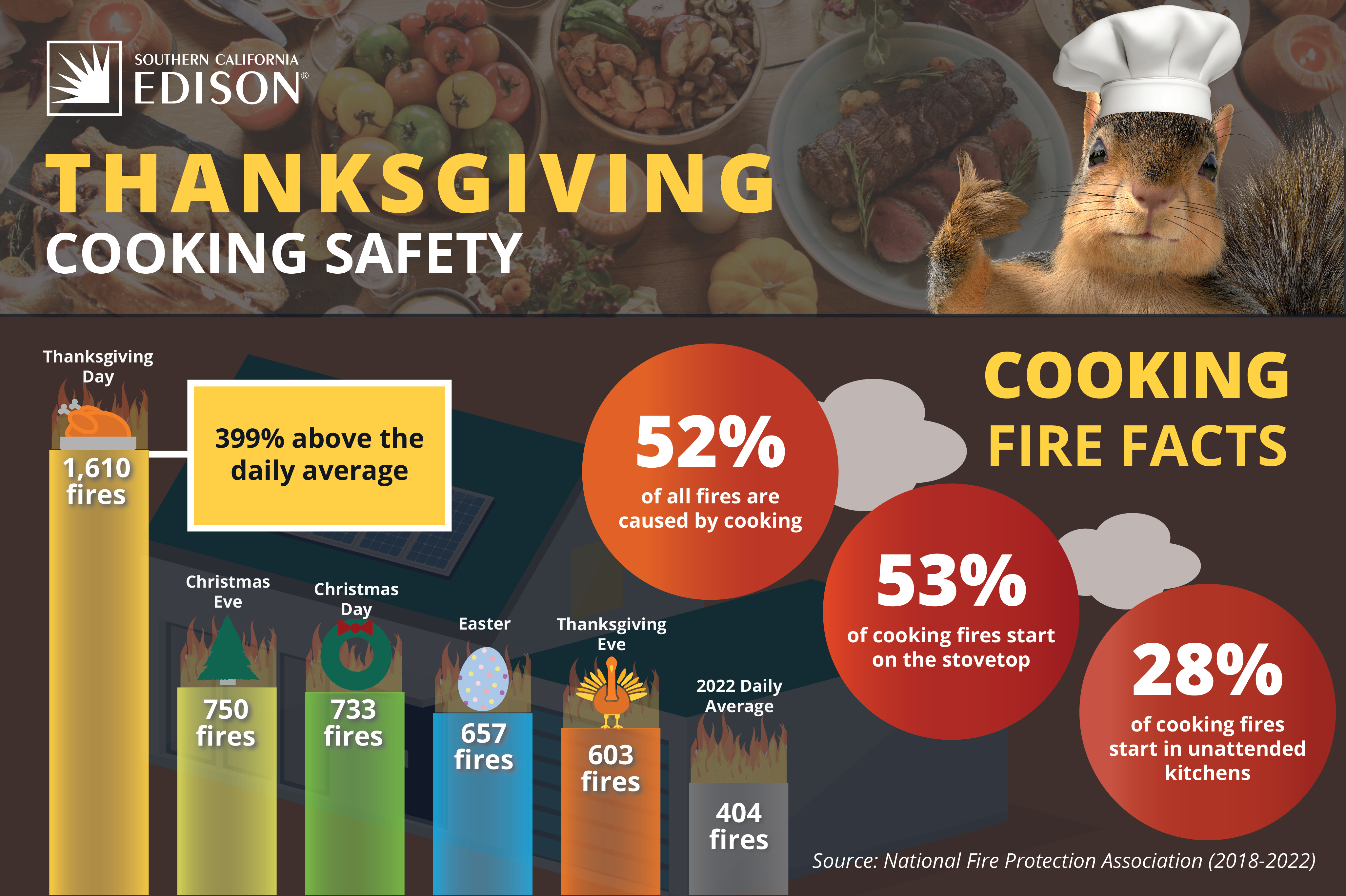 SOUTHERN CALIFORNIA
EDISON®

THANKSGIVING
COOKING SAFETY

Thanksgiving Day
1,610 fires

399% above the daily average

Christmas Eve
750 fires

Christmas Day
733 fires

Easter
657 fires

Thanksgiving Eve
603 fires

2022 Daily Average
404 fires

COOKING FIRE FACTS

52%
of all fires are caused by cooking

53%
of cooking fires start on the stovetop

28%
of cooking fires start in unattended kitchens

Source: National Fire Protection Association (2018-2022)