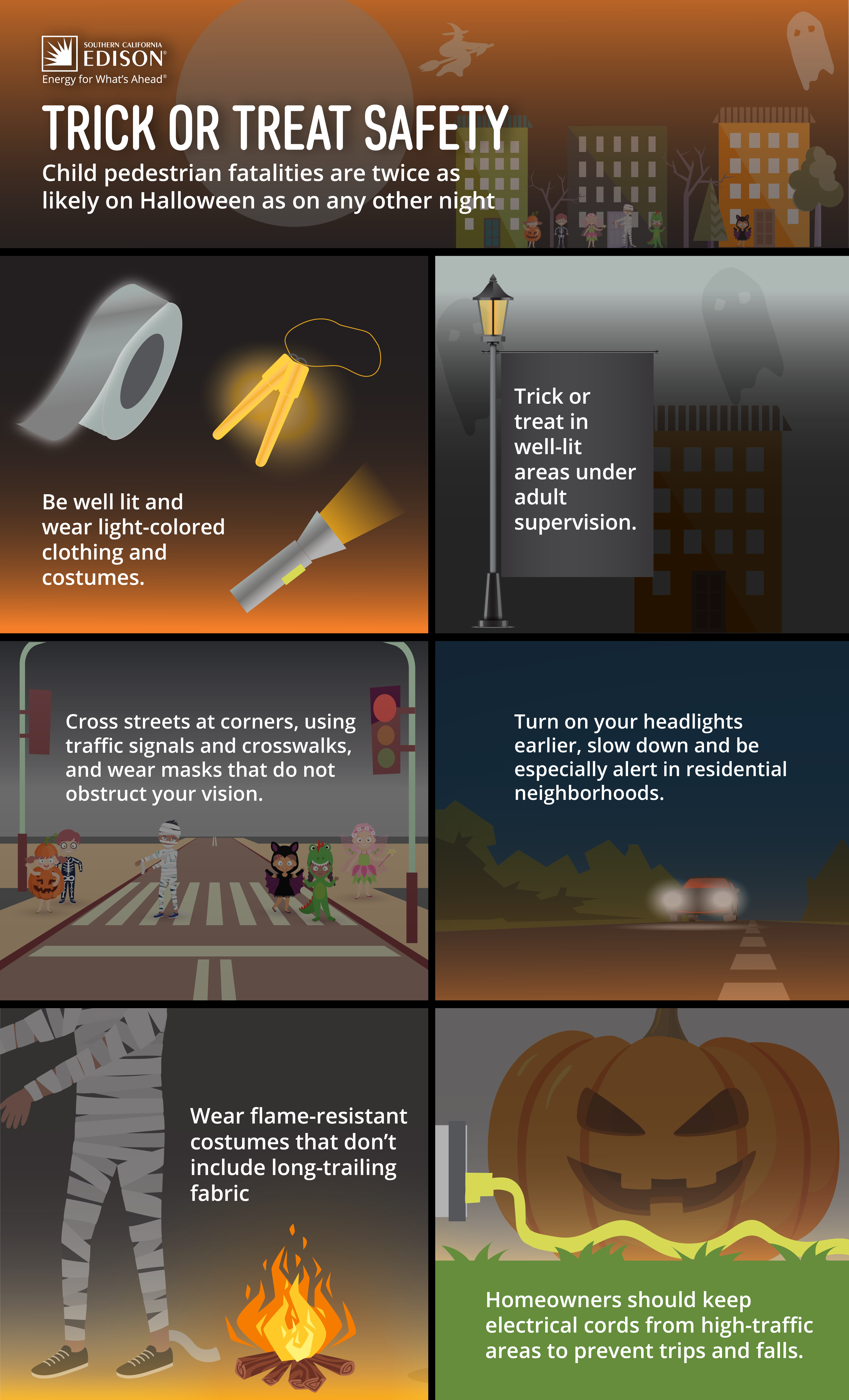 SOUTHERN CALIFORNIA EDISON®
Energy for What's Ahead®

TRICK OR TREAT SAFETY

Child pedestrian fatalities are twice as likely on Halloween as on any other night

Be well lit and wear light-colored clothing and costumes.

Trick or treat in well-lit areas under adult supervision.

Cross streets at corners, using traffic signals and crosswalks, and wear masks that do not obstruct your vision.

Turn on your headlights earlier, slow down and be especially alert in residential neighborhoods.

Wear flame-resistant costumes that don't include long-trailing fabric

Homeowners should keep electrical cords from high-traffic areas to prevent trips and falls.