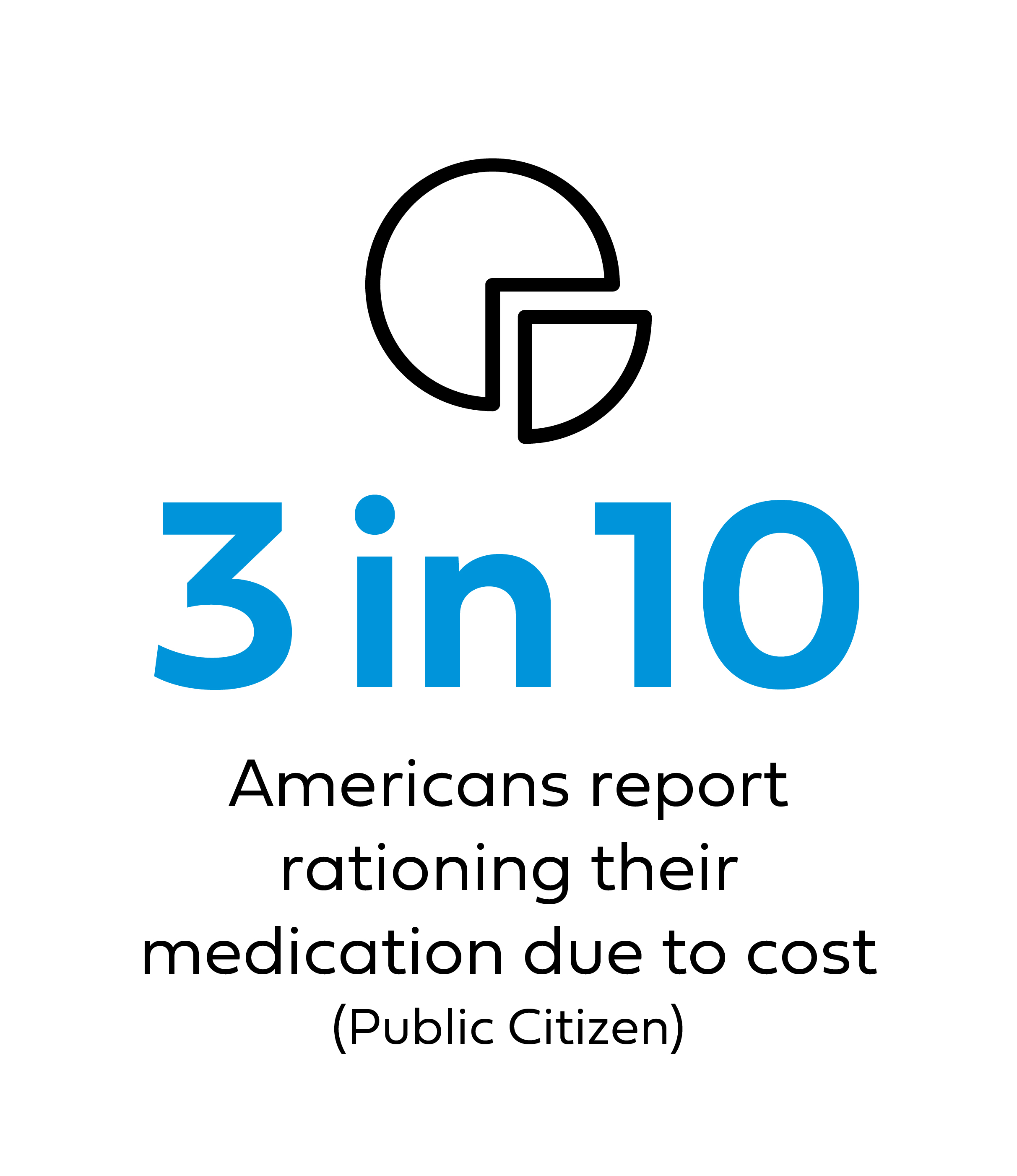 3 in 10

Americans report rationing their medication due to cost

(Public Citizen)