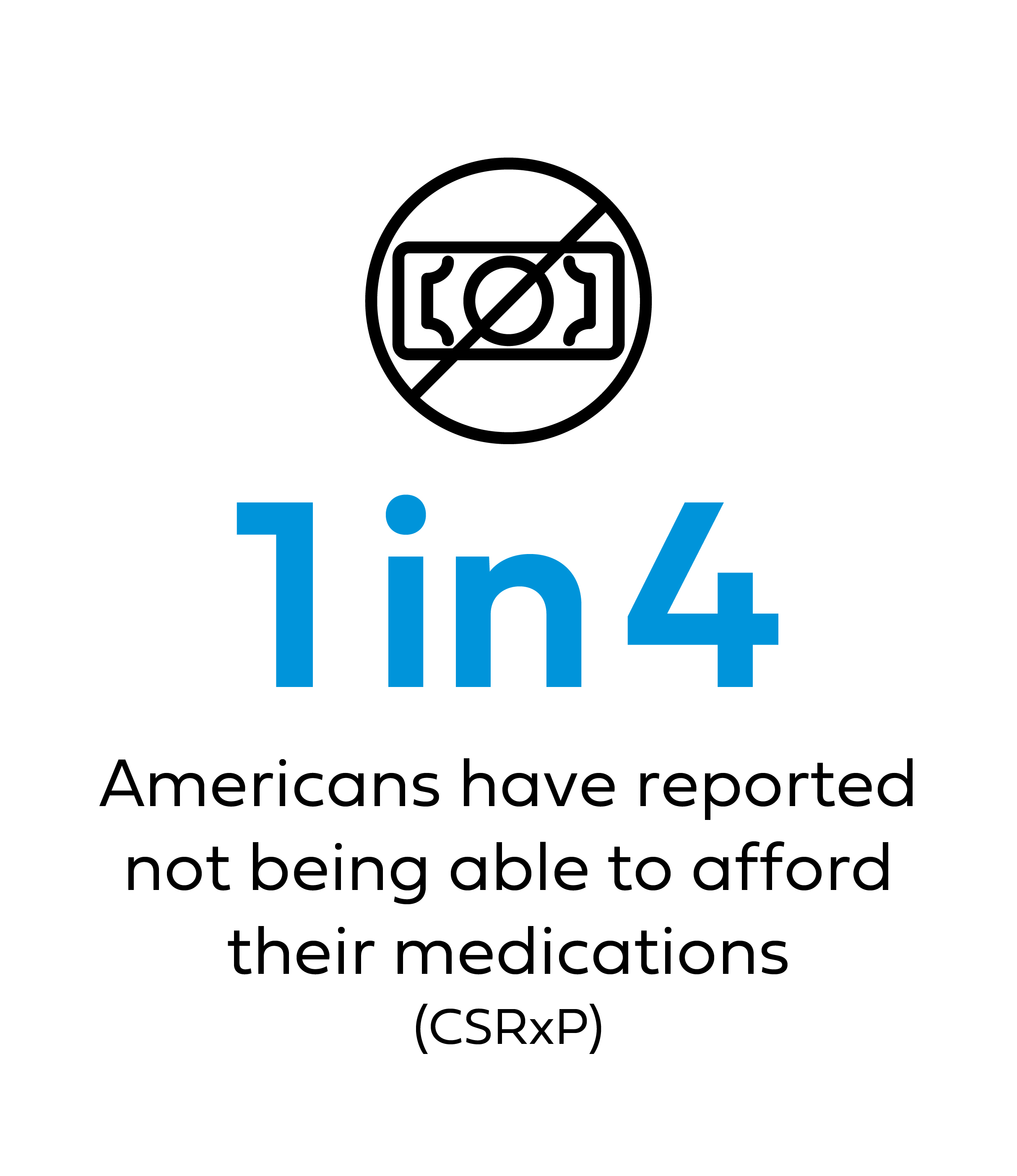 1 in 4

Americans have reported not being able to afford their medications

(CSRxP)