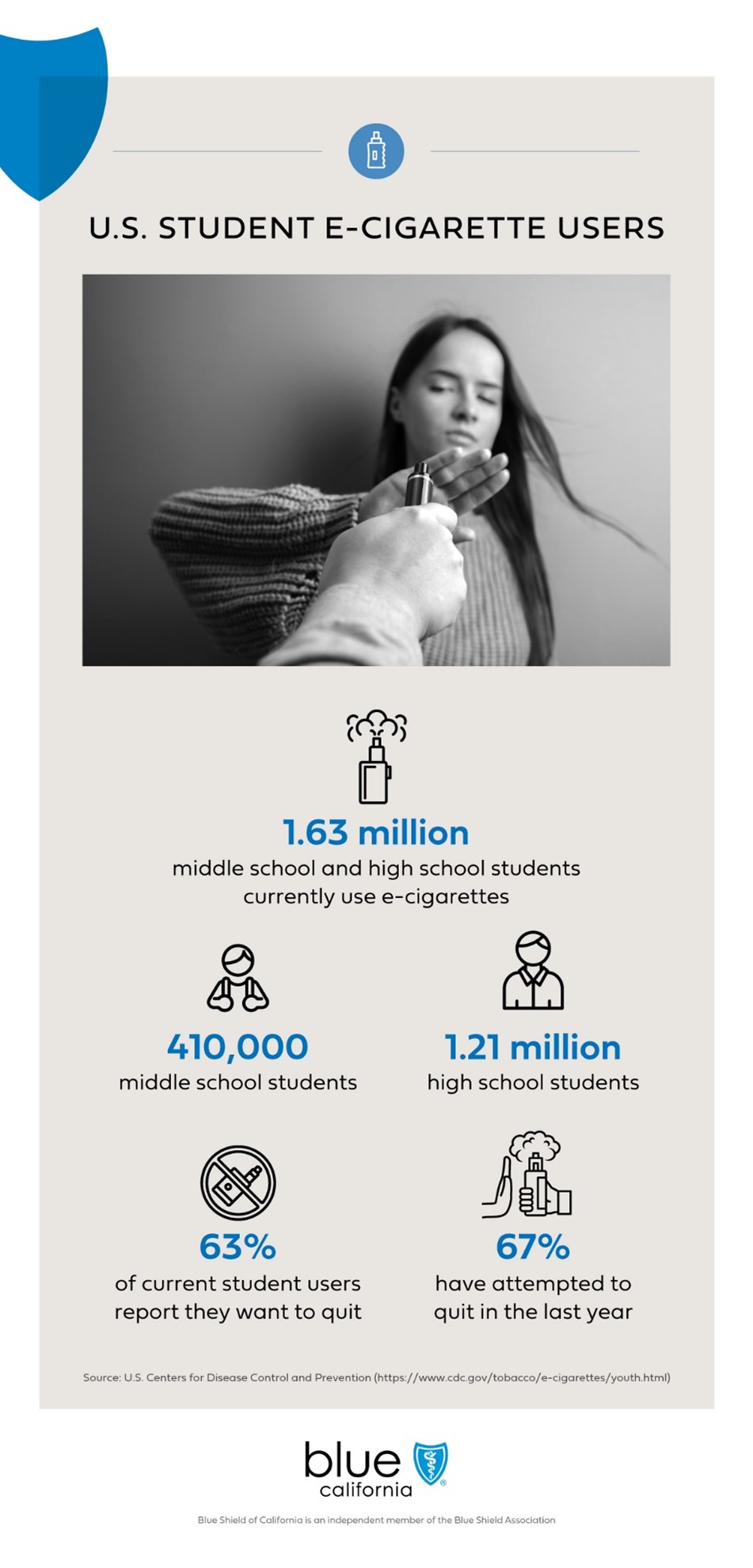 U.S. STUDENT E-CIGARETTE USERS

1.63 million
middle school and high school students currently use e-cigarettes

410,000
middle school students

1.21 million
high school students

63%
of current student users report they want to quit

67%
have attempted to quit in the last year

Source: U.S. Centers for Disease Control and Prevention (https://www.cdc.gov/tobacco/e-cigarettes/youth.html)

blue
california

Blue Shield of California is an independent member of the Blue Shield Association