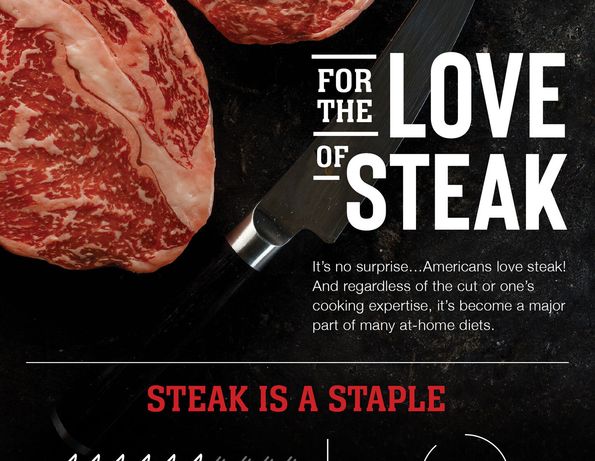 FOR THE LOVE OF STEAK

It's no surprise…Americans love steak! And regardless of the cut or one's cooking expertise, it's become a major part of many at-home diets.

STEAK IS A STAPLE