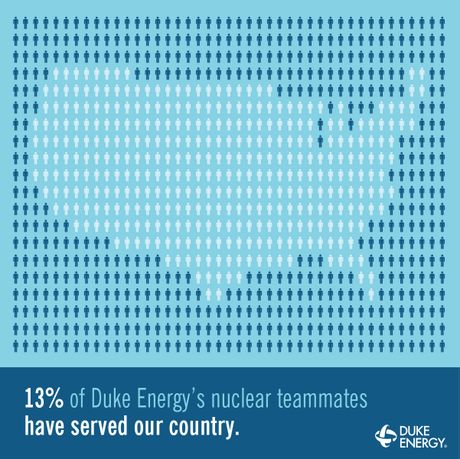 13% of Duke Energy's nuclear teammates have served our country.

DUKE ENERGY.