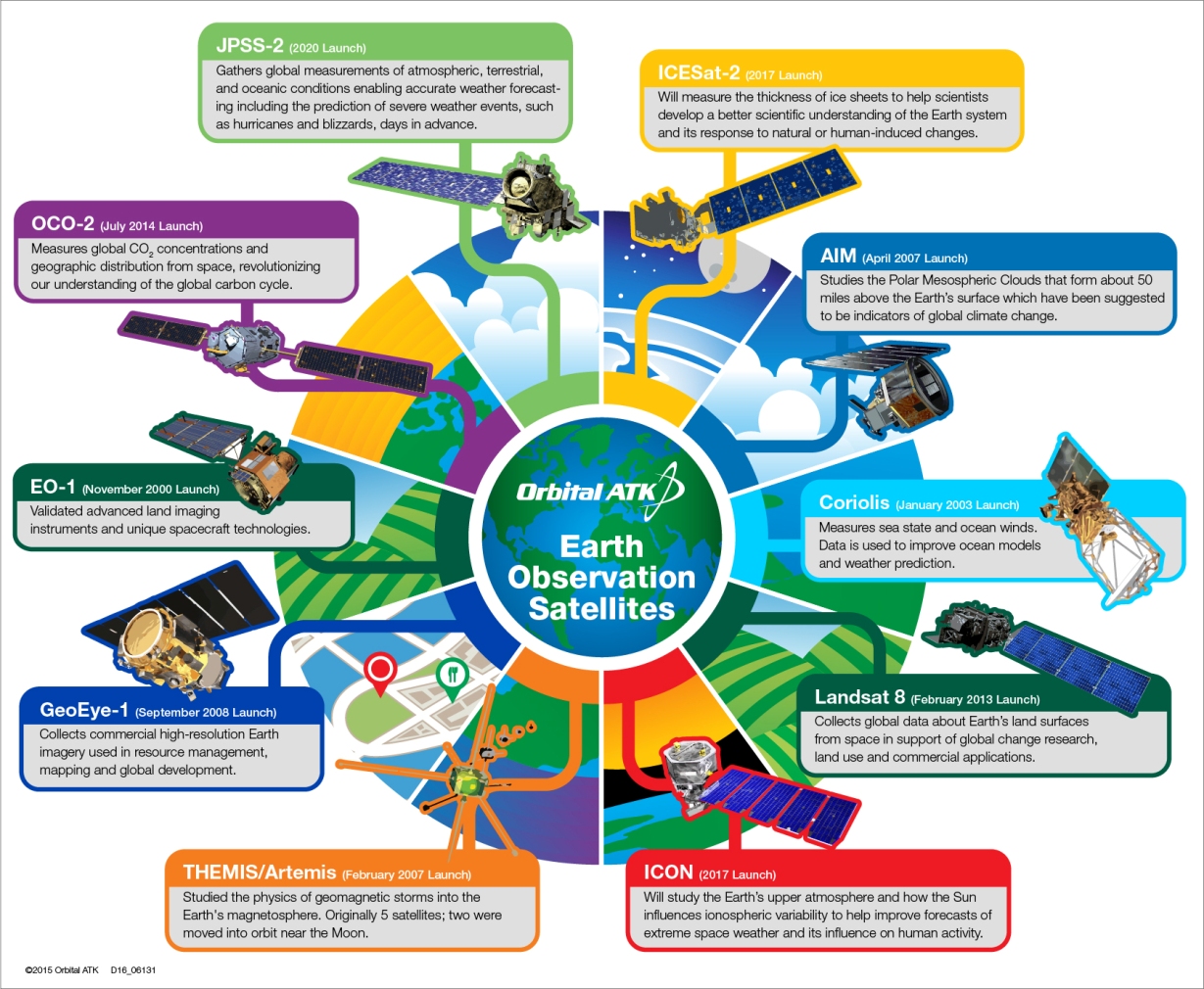 JPSS-2 (2020 Launch)
Gathers global measurements of atmospheric, terrestrial, and oceanic conditions enabling accurate weather forecasting including the prediction of severe weather events, such as hurricanes and blizzards, days in advance.

ICESat-2 (2017 Launch)
Will measure the thickness of ice sheets to help scientists develop a better scientific understanding of the Earth system and its response to natural or human-induced changes.

OCO-2 (July 2014 Launch)
Measures global $CO_2$ concentrations and geographic distribution from space, revolutionizing our understanding of the global carbon cycle.

AIM (April 2007 Launch)
Studies the Polar Mesospheric Clouds that form about 50 miles above the Earth's surface which have been suggested to be indicators of global climate change.

EO-1 (November 2000 Launch)
Validated advanced land imaging instruments and unique spacecraft technologies.

Orbital ATK
Earth Observation Satellites

Coriolis (January 2003 Launch)
Measures sea state and ocean winds. Data is used to improve ocean models and weather prediction.

GeoEye-1 (September 2008 Launch)
Collects commercial high-resolution Earth imagery used in resource management, mapping and global development.

Landsat 8 (February 2013 Launch)
Collects global data about Earth's land surfaces from space in support of global change research, land use and commercial applications.

THEMIS/Artemis (February 2007 Launch)
Studied the physics of geomagnetic storms into the Earth's magnetosphere. Originally 5 satellites; two were moved into orbit near the Moon.

ICON (2017 Launch)
Will study the Earth's upper atmosphere and how the Sun influences ionospheric variability to help improve forecasts of extreme space weather and its influence on human activity.

©2015 Orbital ATK D16_06131