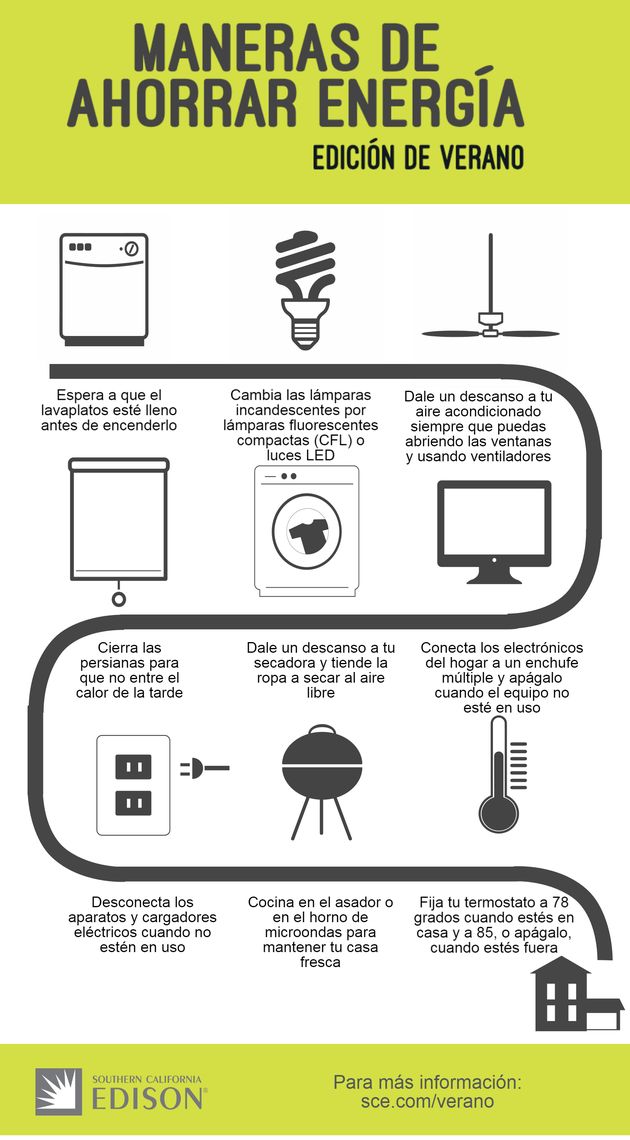 MANERAS DE AHORRAR ENERGÍA

EDICIÓN DE VERANO

Espera a que el lavaplatos esté lleno antes de encenderlo

Cambia las lámparas incandescentes por lámparas fluorescentes compactas (CFL) o luces LED

Dale un descanso a tu aire acondicionado siempre que puedas abriendo las ventanas y usando ventiladores

Cierra las persianas para que no entre el calor de la tarde

Dale un descanso a tu secadora y tiende la ropa a secar al aire libre

Conecta los electrónicos del hogar a un enchufe múltiple y apágalo cuando el equipo no esté en uso

Desconecta los aparatos y cargadores eléctricos cuando no estén en uso

Cocina en el asador o en el horno de microondas para mantener tu casa fresca

Fija tu termostato a 78 grados cuando estés en casa y a 85, o apágalo, cuando estés fuera

SOUTHERN CALIFORNIA EDISON

Para más información: sce.com/verano