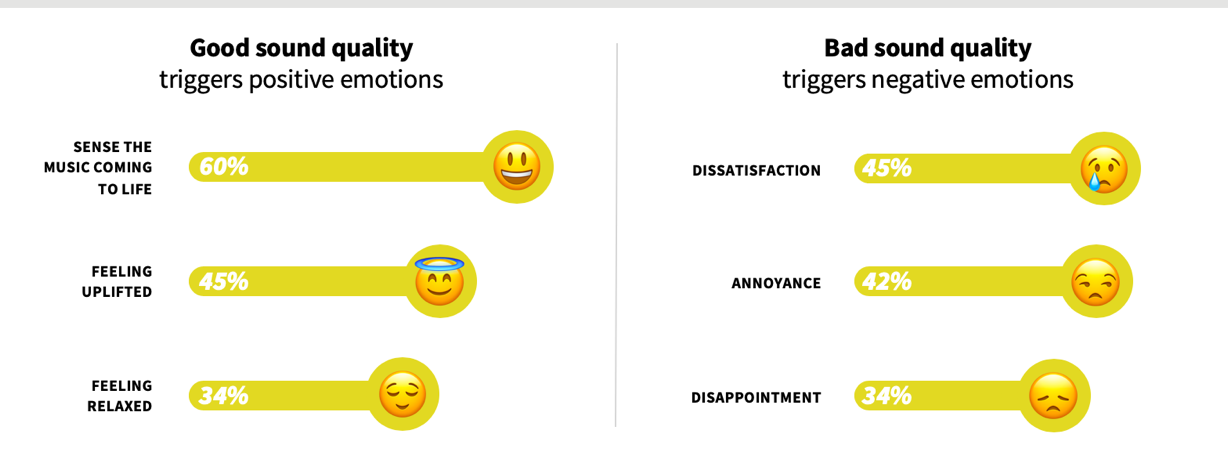 **Good sound quality**
triggers positive emotions

SENSE THE MUSIC COMING TO LIFE 60%

FEELING UPLIFTED 45%

FEELING RELAXED 34%

**Bad sound quality**
triggers negative emotions

DISSATISFACTION 45%

ANNOYANCE 42%

DISAPPOINTMENT 34%