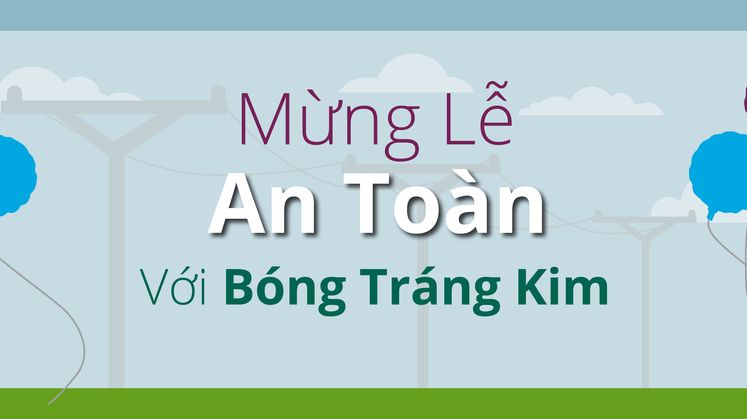 Mừng Lễ
An Toàn
Với Bóng Tráng Kim