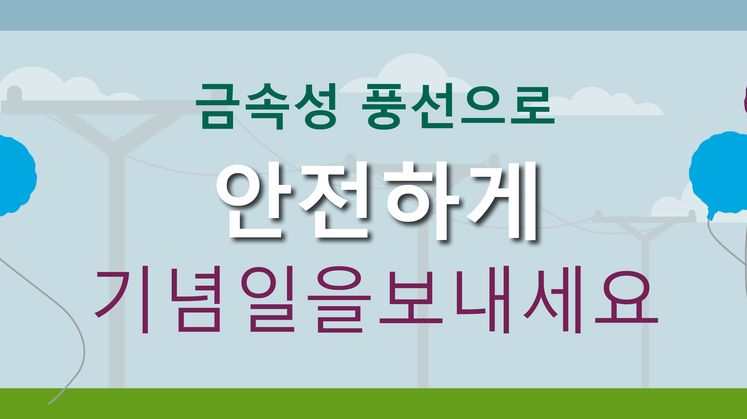 금속성 풍선으로

안전하게

기념일을보내세요