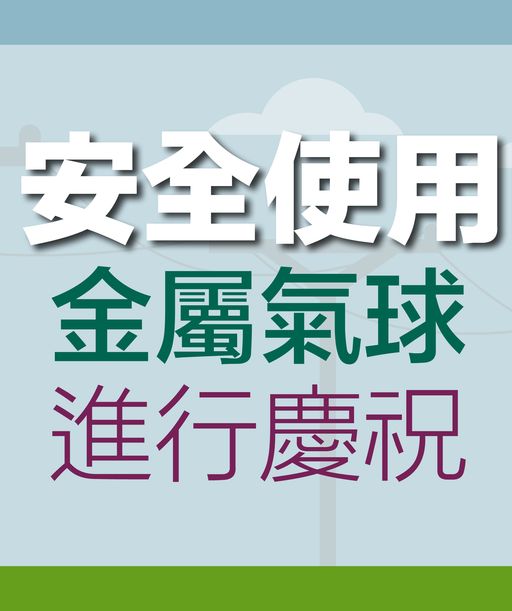 安全使用
金屬氣球
進行慶祝