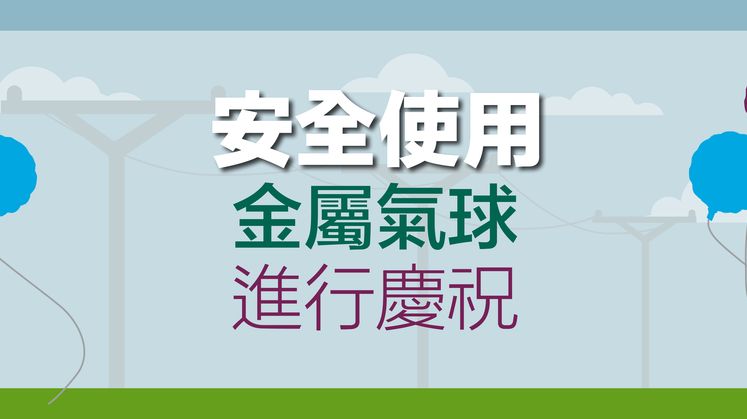 安全使用
金屬氣球
進行慶祝