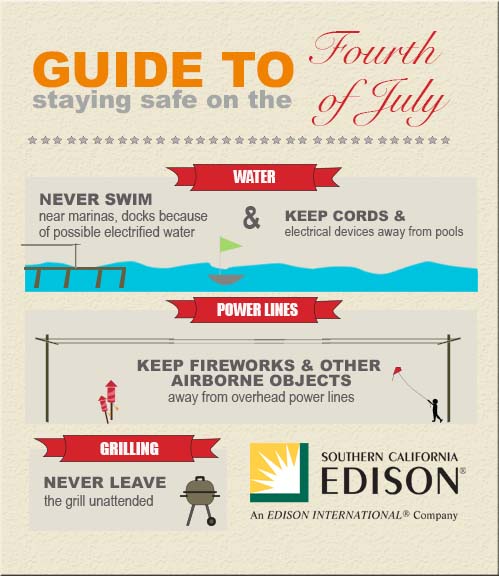 GUIDE TO
staying safe on the
Fourth of July

WATER

NEVER SWIM
near marinas, docks because of possible electrified water

&

KEEP CORDS &
electrical devices away from pools

POWER LINES

KEEP FIREWORKS & OTHER AIRBORNE OBJECTS
away from overhead power lines

GRILLING

NEVER LEAVE
the grill unattended

SOUTHERN CALIFORNIA
EDISON®
An EDISON INTERNATIONAL® Company