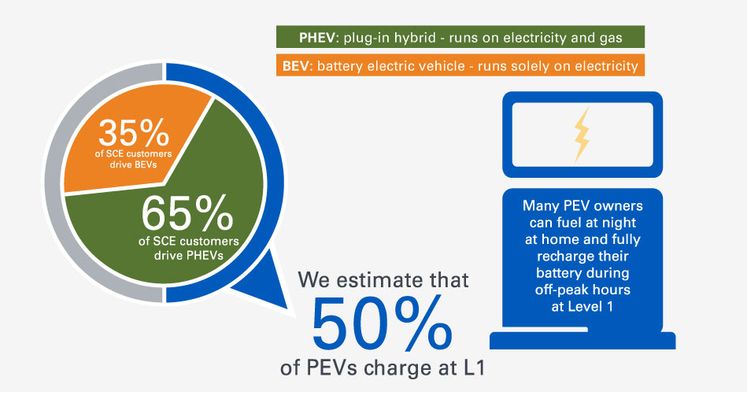 PHEV: plug-in hybrid - runs on electricity and gas

BEV: battery electric vehicle - runs solely on electricity

35%
of SCE customers drive BEVs

65%
of SCE customers drive PHEVs

We estimate that
50%
of PEVs charge at L1

Many PEV owners can fuel at night at home and fully recharge their battery during off-peak hours at Level 1