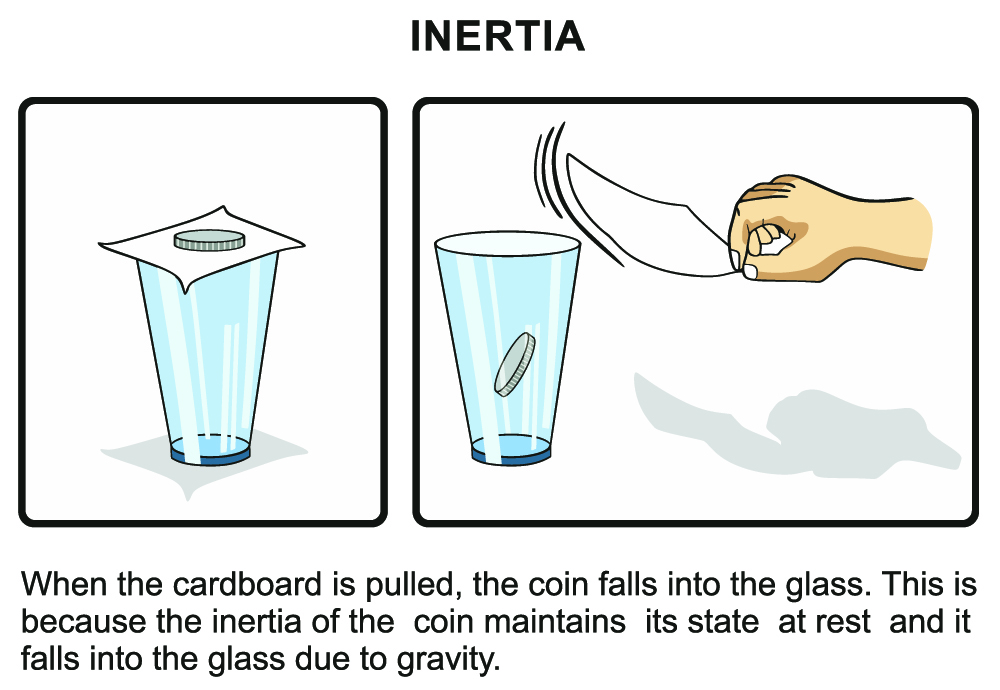 INERTIA

When the cardboard is pulled, the coin falls into the glass. This is because the inertia of the coin maintains its state at rest and it falls into the glass due to gravity.