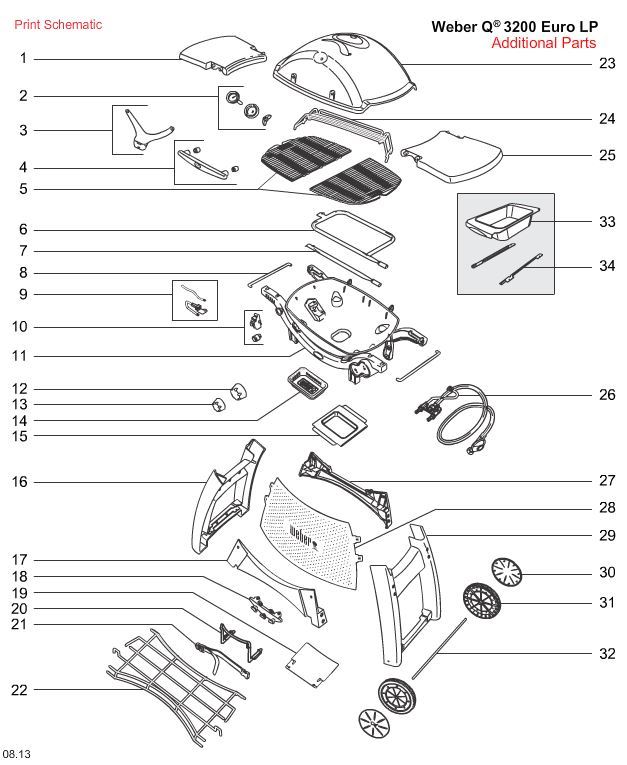 Print Schematic

Weber Q® 3200 Euro LP
Additional Parts

1
2
3
4
5
6
7
8
9
10
11
12
13
14
15
16
17
18
19
20
21
22

23
24
25
33
34
26
27
28
29
30
31
32

weber

08.13