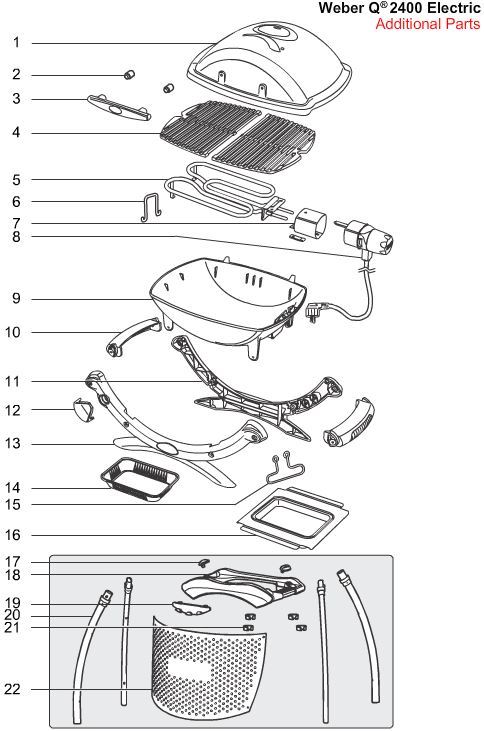 Weber Q® 2400 Electric
Additional Parts

1
2
3
4
5
6
7
8
9
10
11
12
13
14
15
16
17
18
19
20
21
22