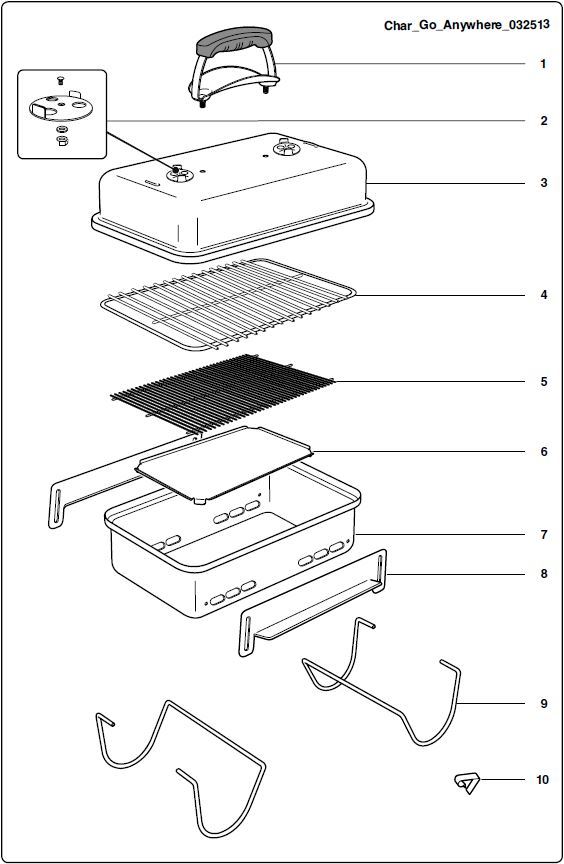 Char_Go_Anywhere_032513

1

2

3

4

5

6

7

8

9

10