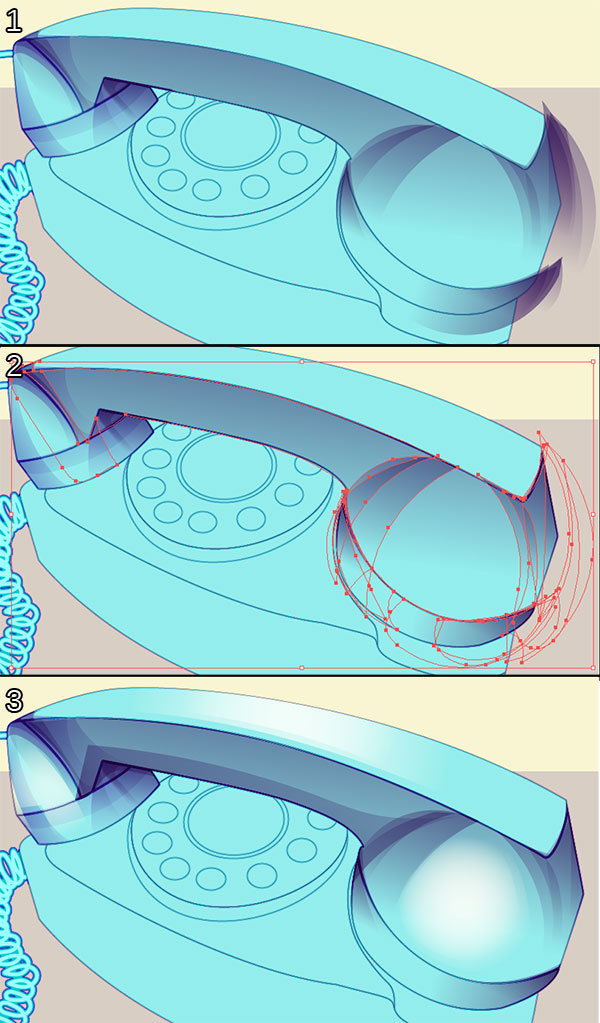 1

2

3