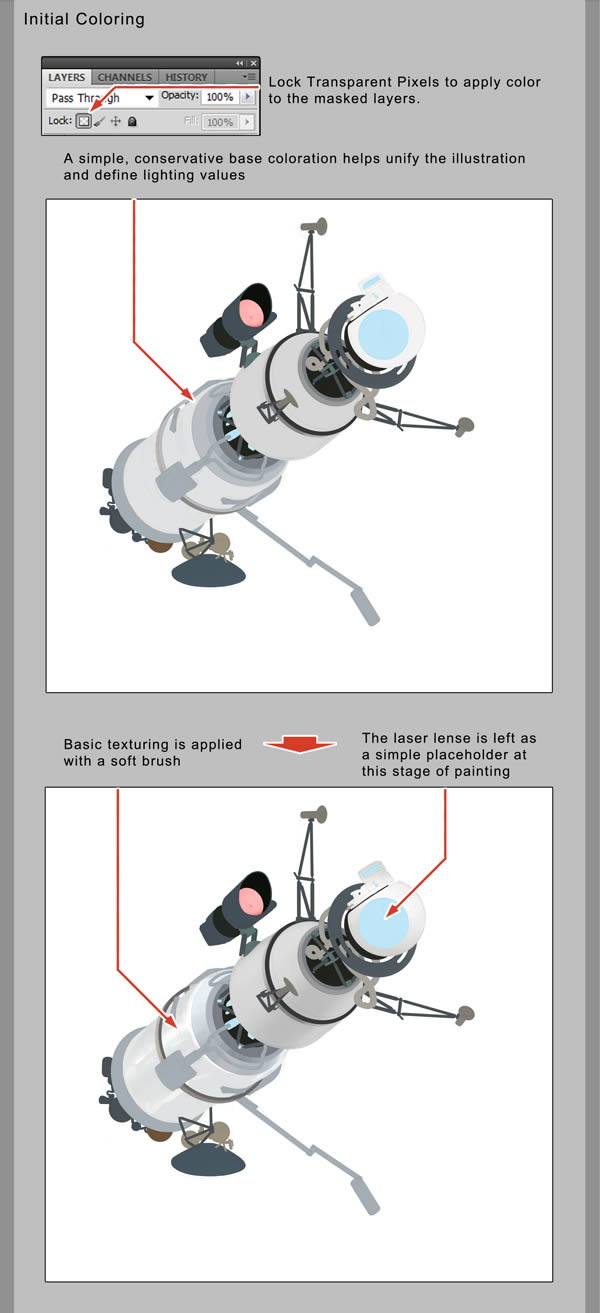 Initial Coloring

LAYERS CHANNELS HISTORY
Pass Through
Opacity: 100%
Lock:
Fill: 100%

Lock Transparent Pixels to apply color to the masked layers.

A simple, conservative base coloration helps unify the illustration and define lighting values

Basic texturing is applied with a soft brush

The laser lense is left as a simple placeholder at this stage of painting