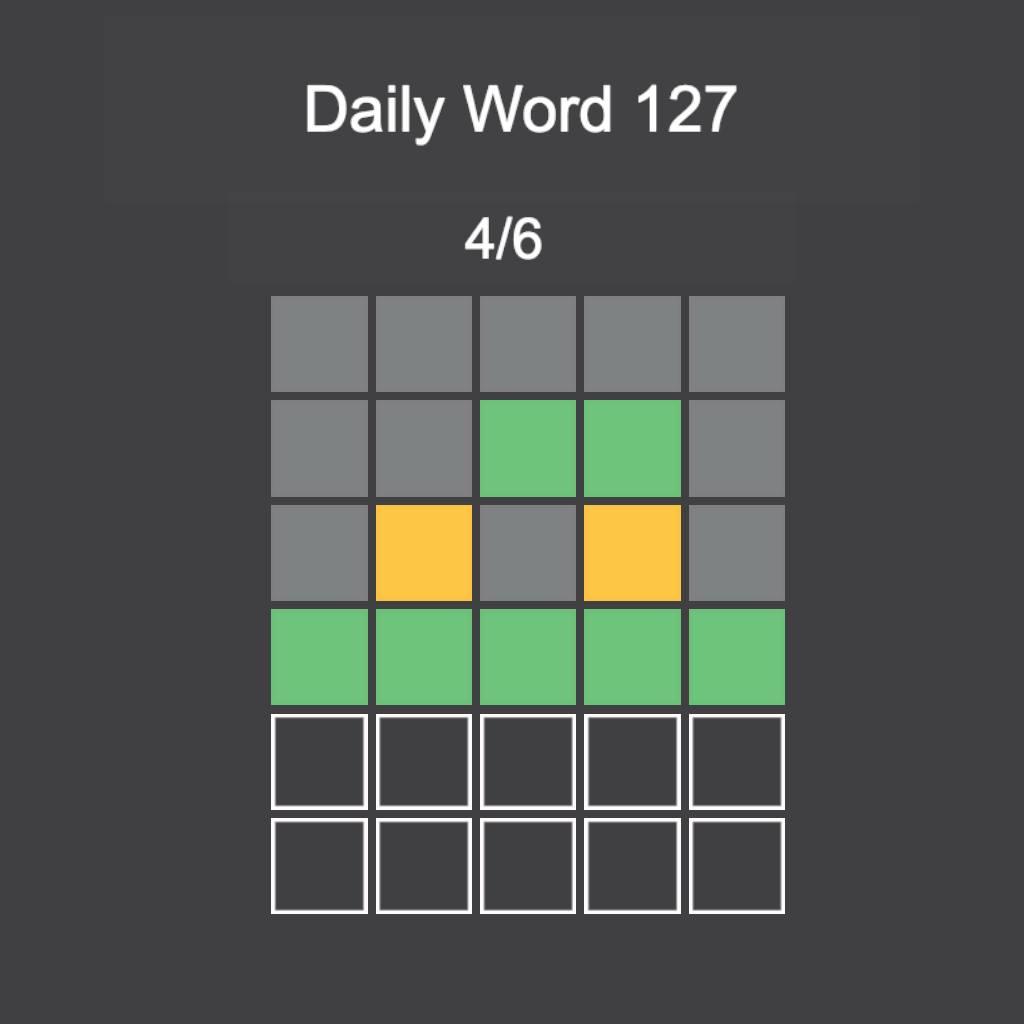 Daily Word 127

4/6