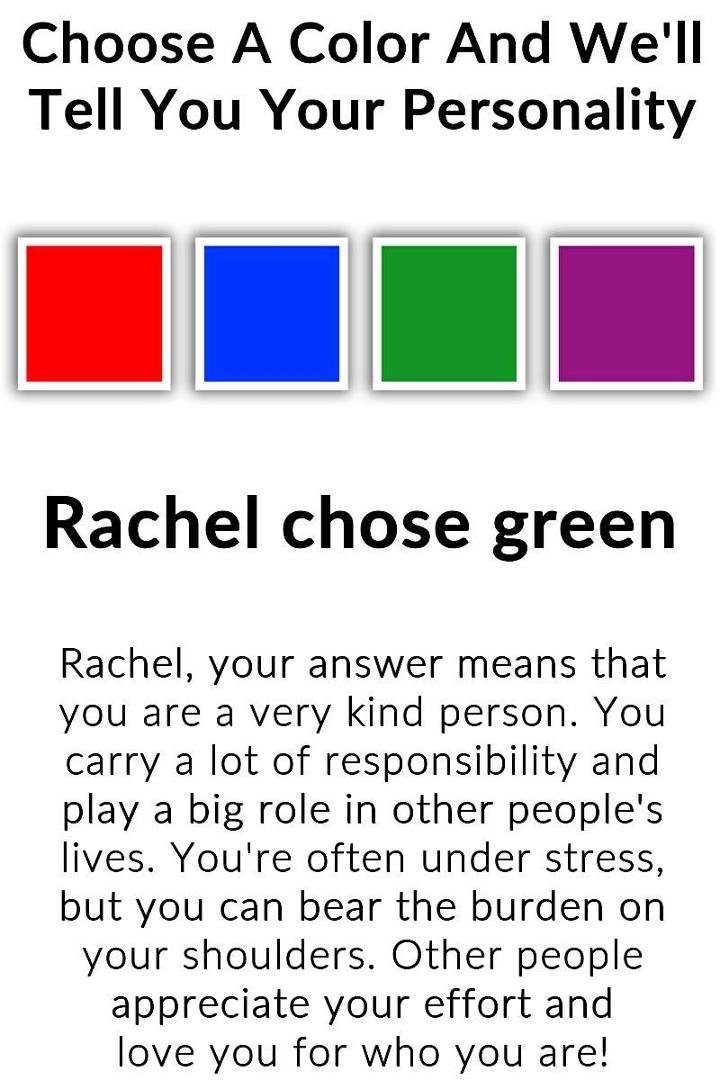 Choose A Color And We'll Tell You Your Personality

Rachel chose green

Rachel, your answer means that you are a very kind person. You carry a lot of responsibility and play a big role in other people's lives. You're often under stress, but you can bear the burden on your shoulders. Other people appreciate your effort and love you for who you are!